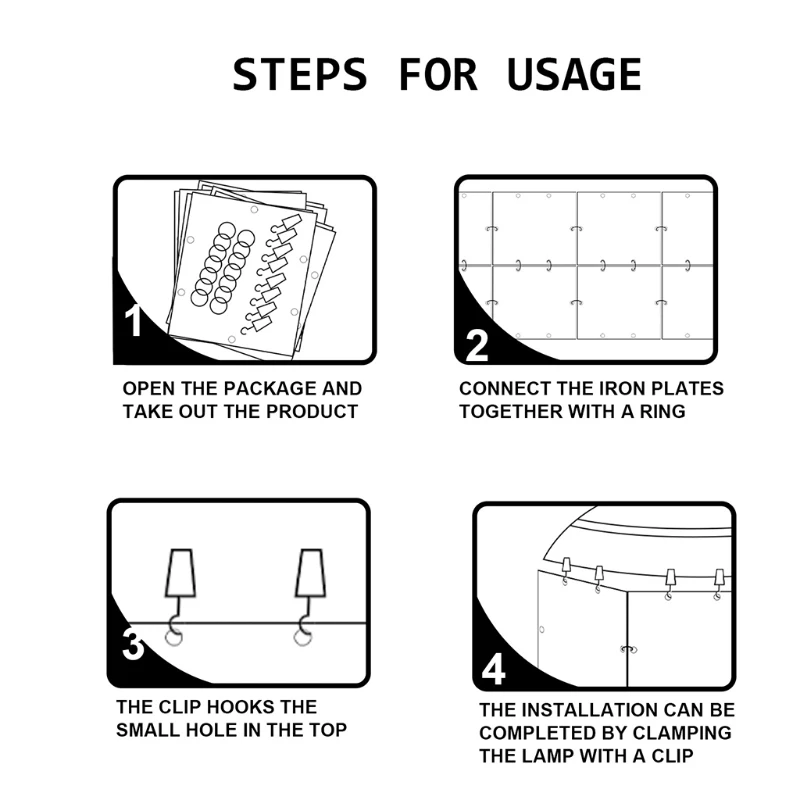 STEPS FOR USAGE

1

OPEN THE PACKAGE AND TAKE OUT THE PRODUCT

2

CONNECT THE IRON PLATES TOGETHER WITH A RING

3

THE CLIP HOOKS THE SMALL HOLE IN THE TOP

4

THE INSTALLATION CAN BE COMPLETED BY CLAMPING THE LAMP WITH A CLIP