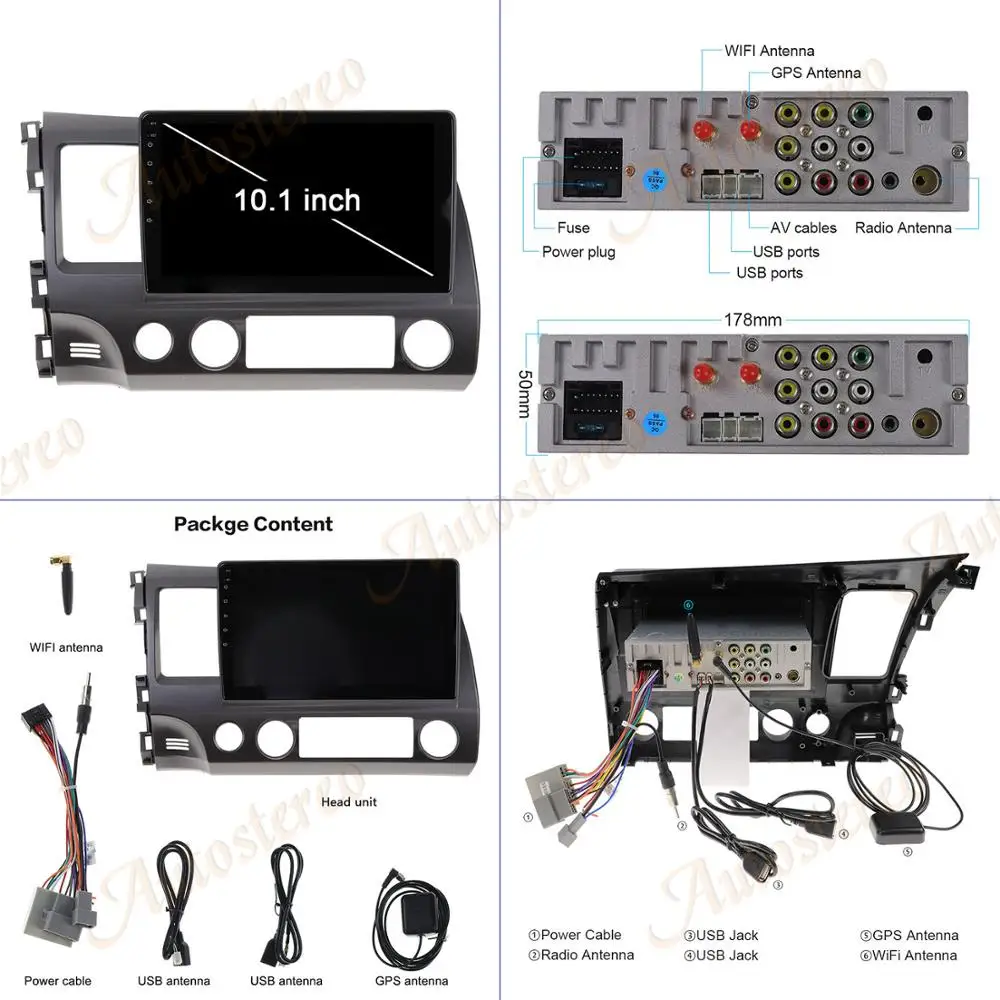 Autostereo

10.1 inch

WIFI Antenna
GPS Antenna
Fuse
Power plug
AV cables
Radio Antenna
USB ports
USB ports

178mm
50mm

Packge Content

WIFI antenna
Head unit
Power cable
USB antenna
USB antenna
GPS antenna

①
②
③
④
⑤
⑥

①Power Cable
②Radio Antenna
③USB Jack
④USB Jack
⑤GPS Antenna
⑥WiFi Antenna