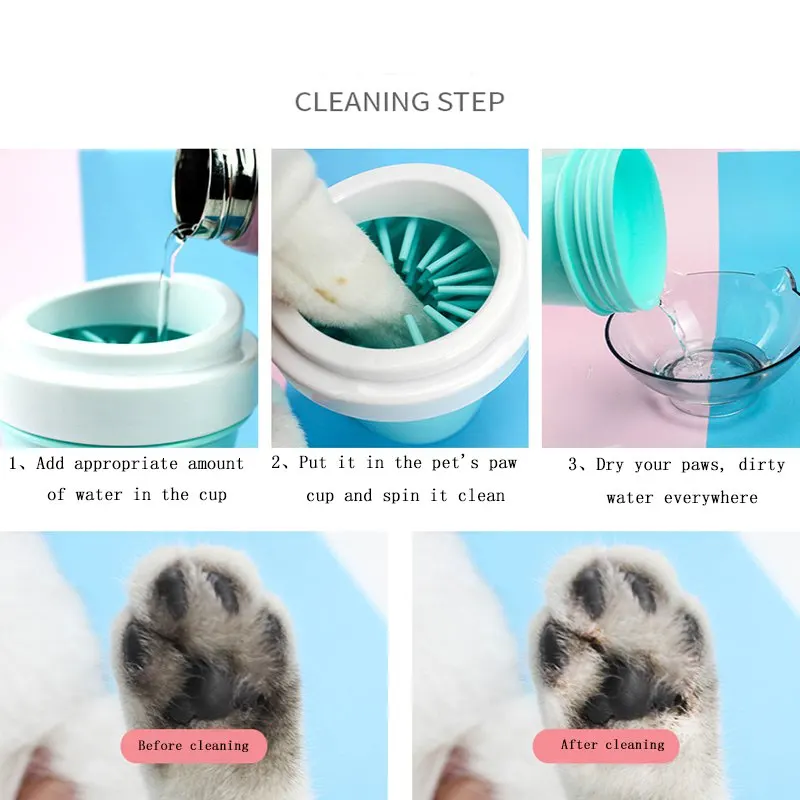 CLEANING STEP

1、Add appropriate amount of water in the cup

2、Put it in the pet's paw cup and spin it clean

3、Dry your paws, dirty water everywhere

Before cleaning

After cleaning