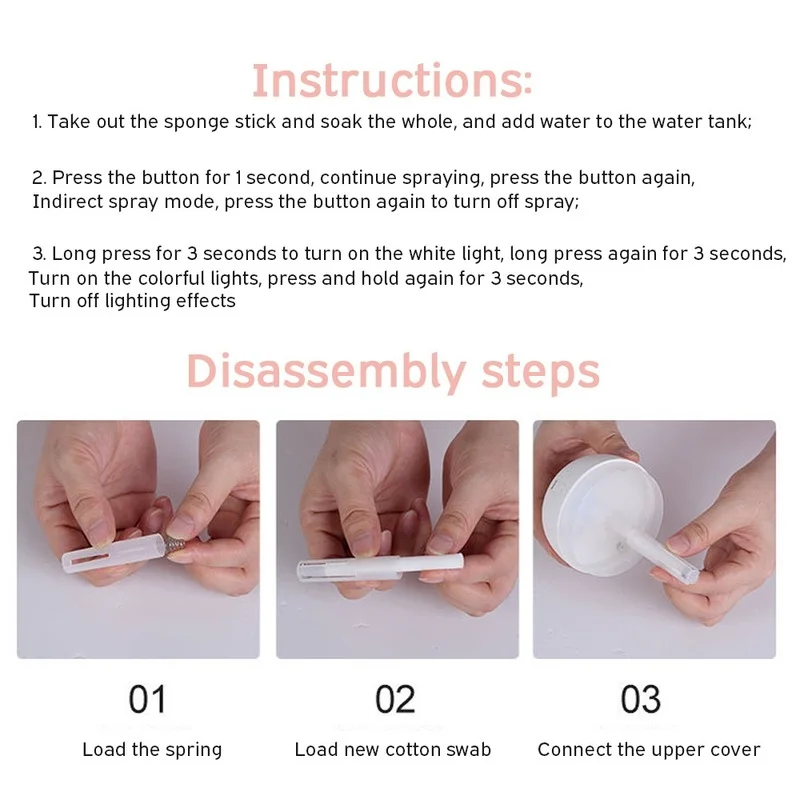 Instructions:

1. Take out the sponge stick and soak the whole, and add water to the water tank;

2. Press the button for 1 second, continue spraying, press the button again, Indirect spray mode, press the button again to turn off spray;

3. Long press for 3 seconds to turn on the white light, long press again for 3 seconds, Turn on the colorful lights, press and hold again for 3 seconds, Turn off lighting effects

Disassembly steps

01
Load the spring

02
Load new cotton swab

03
Connect the upper cover