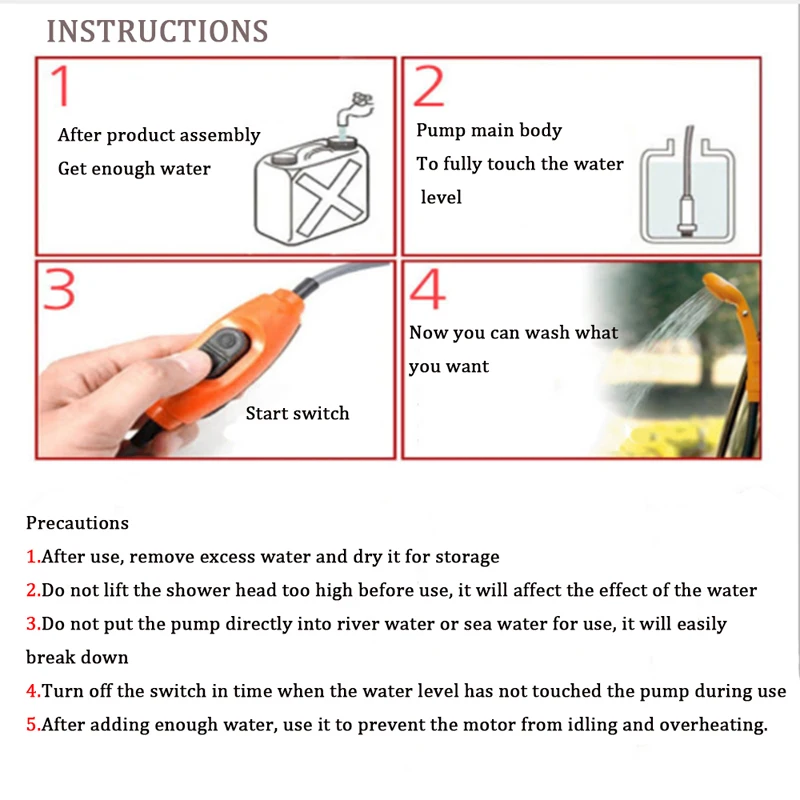 INSTRUCTIONS

1
After product assembly
Get enough water

2
Pump main body
To fully touch the water level

3
Start switch

4
Now you can wash what you want

Precautions
1.After use, remove excess water and dry it for storage
2.Do not lift the shower head too high before use, it will affect the effect of the water
3.Do not put the pump directly into river water or sea water for use, it will easily break down
4.Turn off the switch in time when the water level has not touched the pump during use
5.After adding enough water, use it to prevent the motor from idling and overheating.