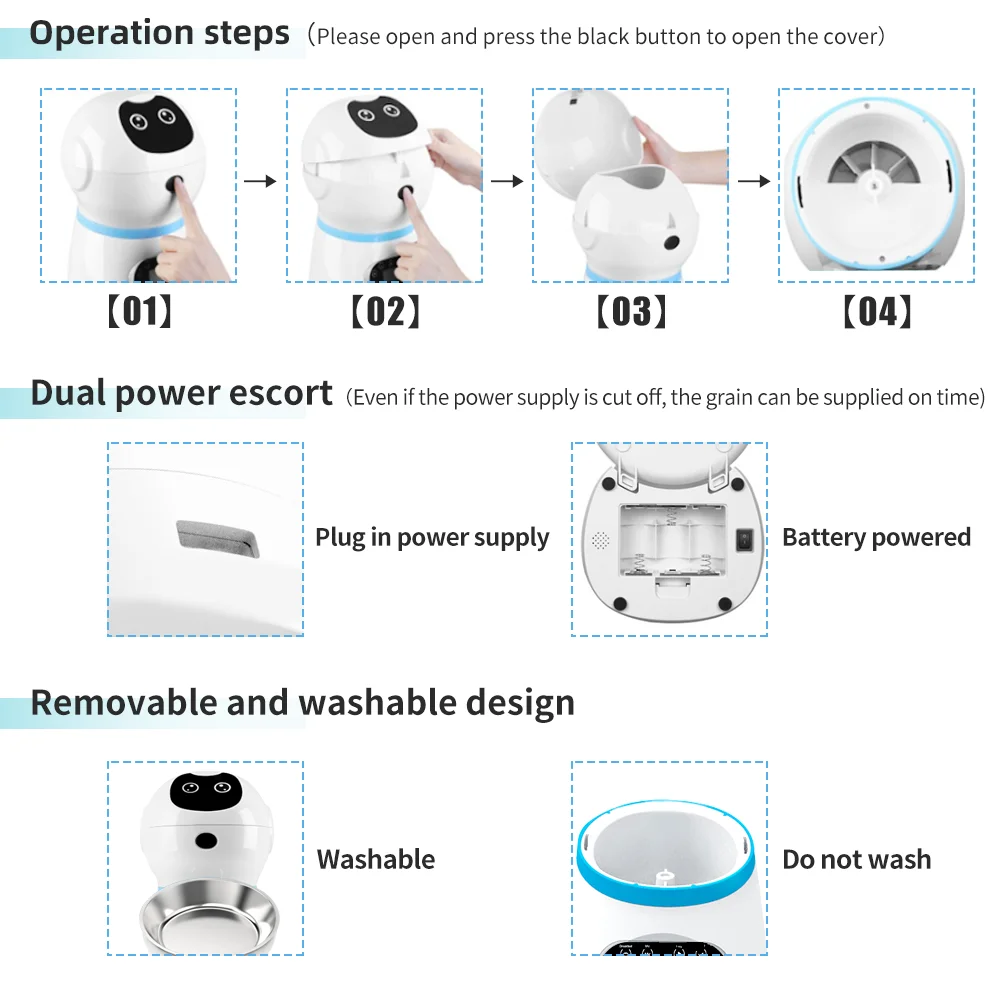 Operation steps (Please open and press the black button to open the cover)

【01】 【02】 【03】 【04】

Dual power escort (Even if the power supply is cut off, the grain can be supplied on time)

Plug in power supply

Battery powered

Removable and washable design

Washable

Do not wash