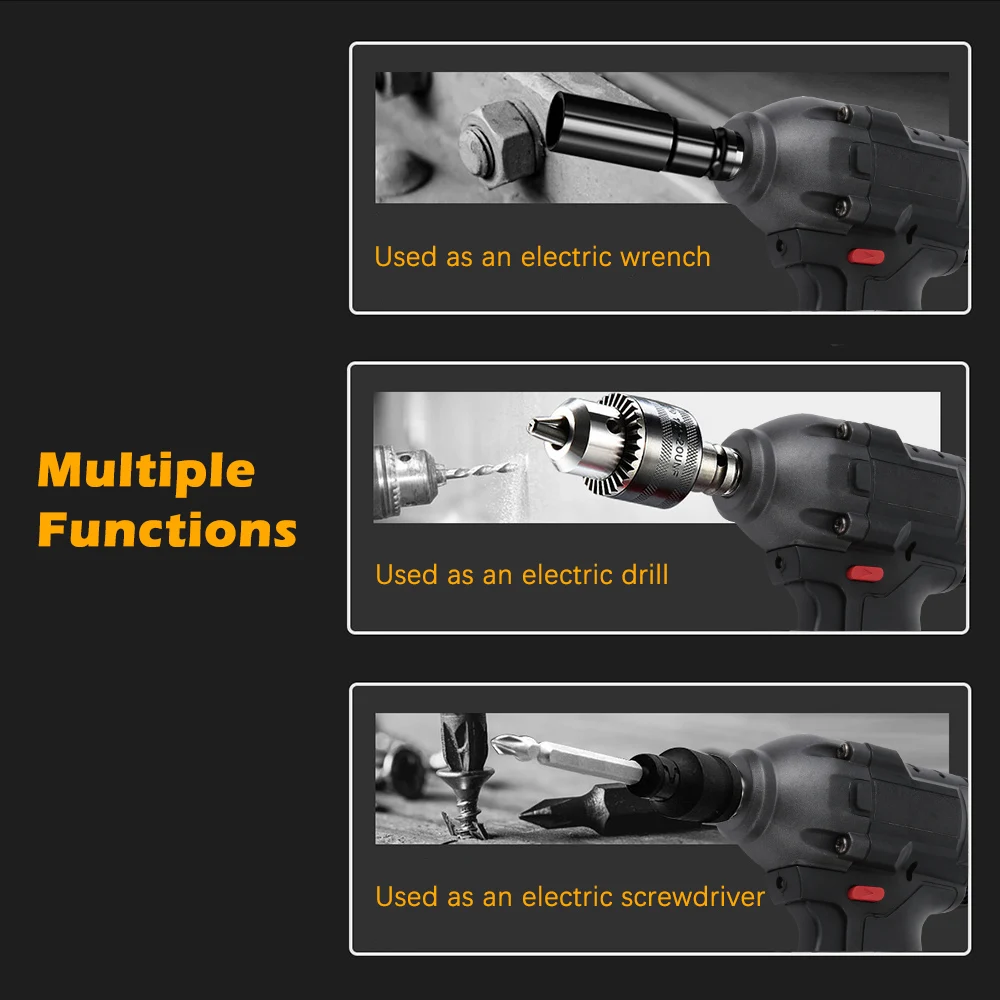 Multiple Functions

Used as an electric wrench

Used as an electric drill

Used as an electric screwdriver