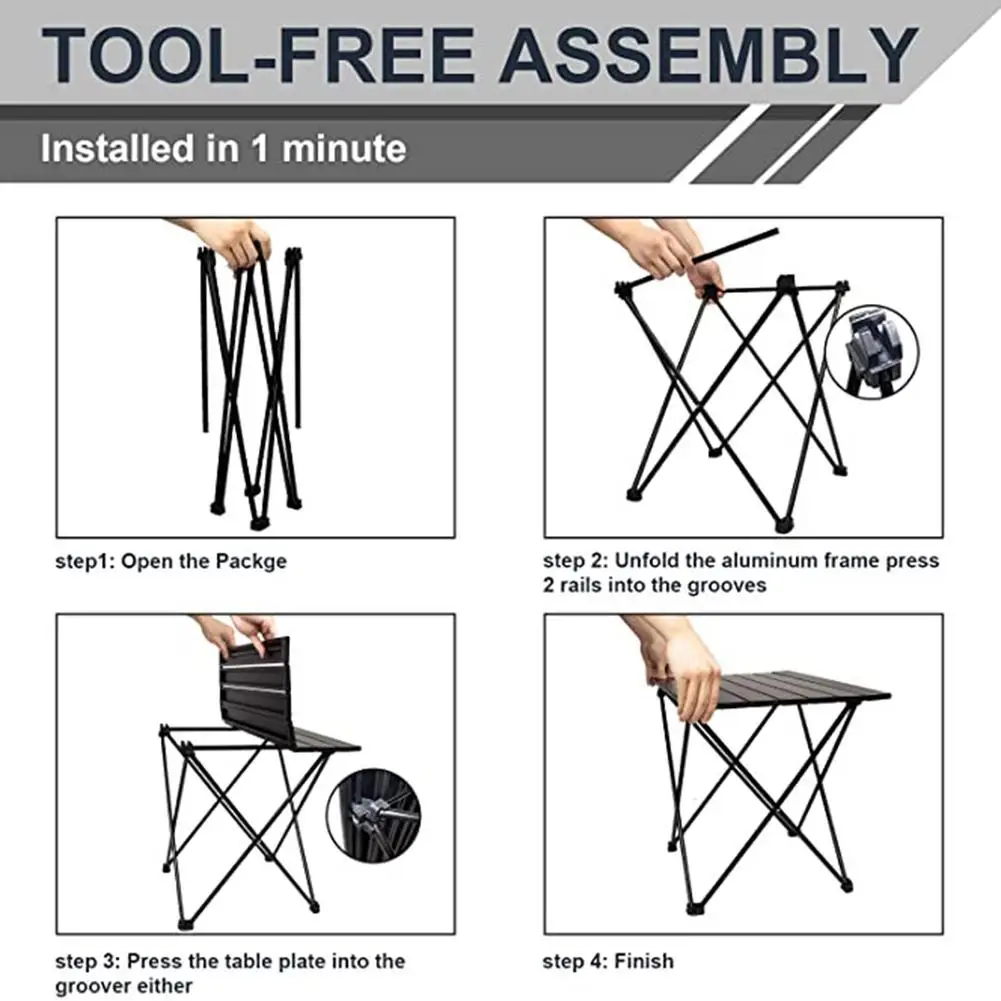 TOOL-FREE ASSEMBLY

Installed in 1 minute

step1: Open the Packge

step 2: Unfold the aluminum frame press 2 rails into the grooves

step 3: Press the table plate into the groover either

step 4: Finish