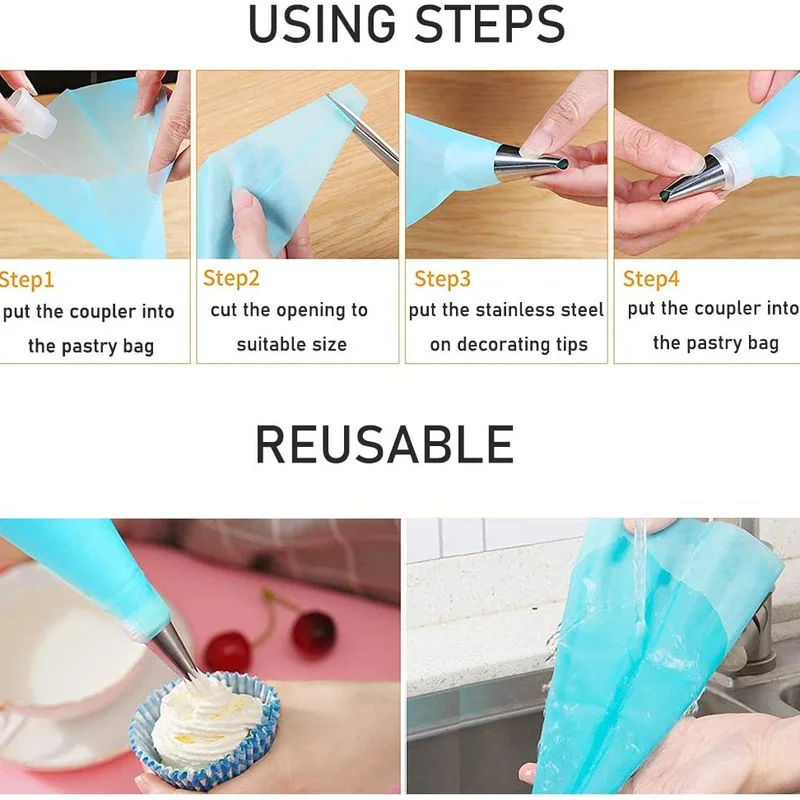 USING STEPS

Step1
put the coupler into the pastry bag

Step2
cut the opening to suitable size

Step3
put the stainless steel on decorating tips

Step4
put the coupler into the pastry bag

REUSABLE