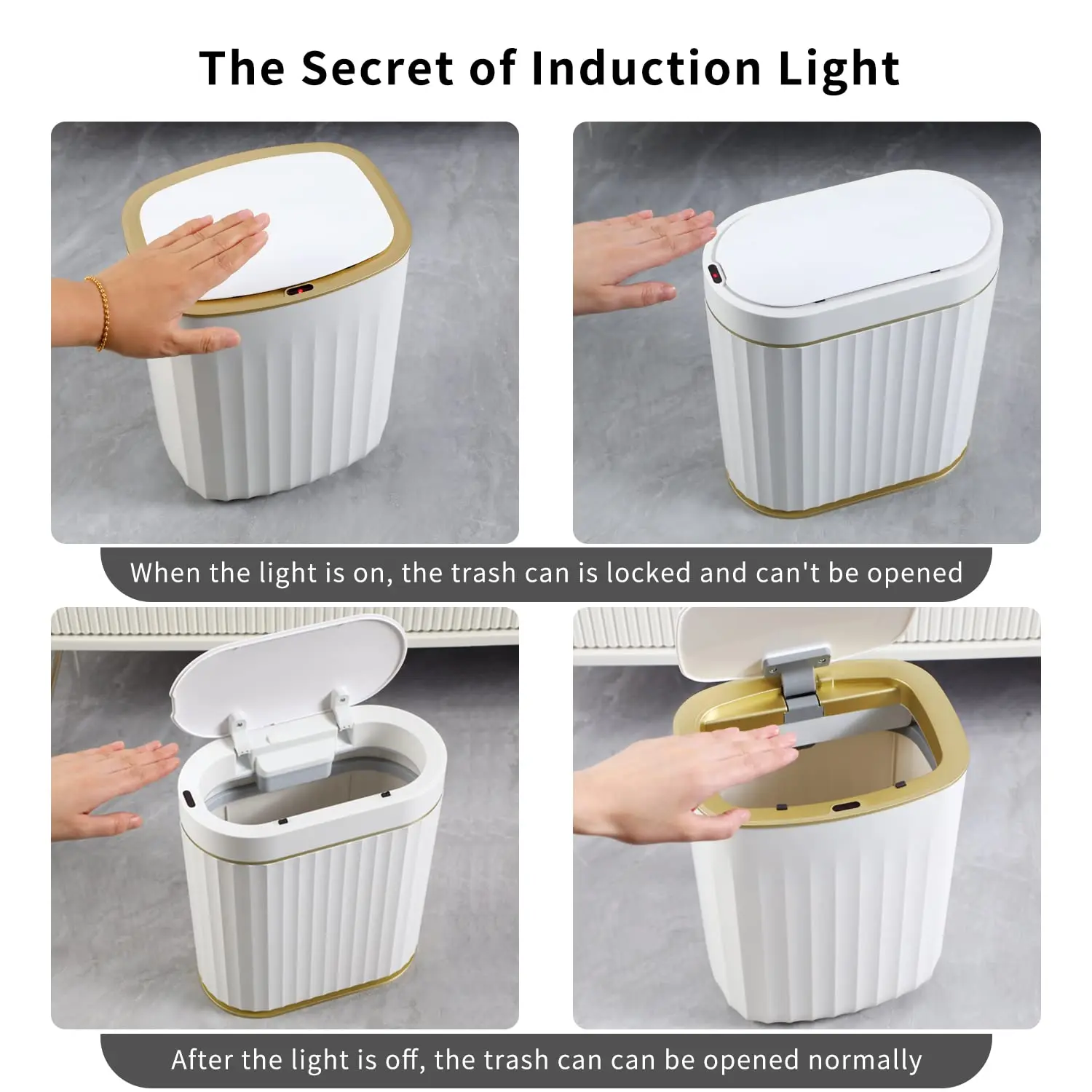 The Secret of Induction Light

When the light is on, the trash can is locked and can't be opened

After the light is off, the trash can can be opened normally