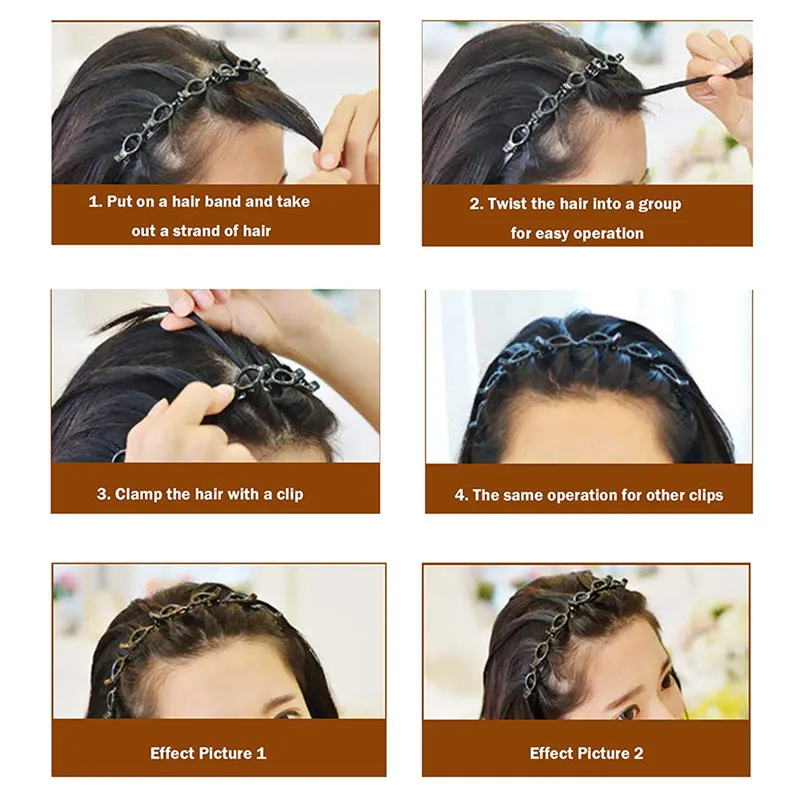 1. Put on a hair band and take out a strand of hair

2. Twist the hair into a group for easy operation

3. Clamp the hair with a clip

4. The same operation for other clips

Effect Picture 1

Effect Picture 2