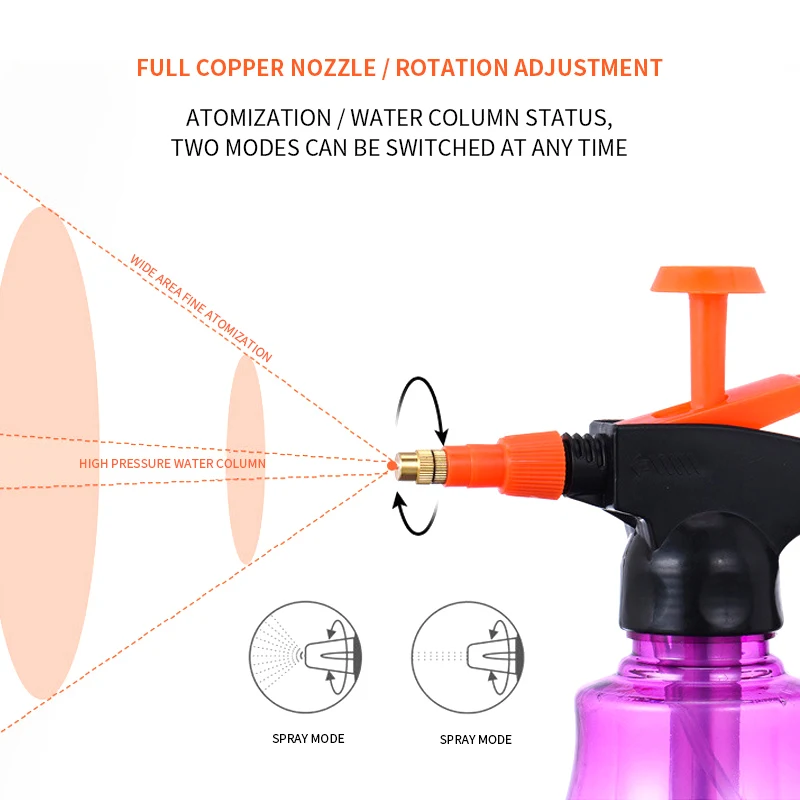 FULL COPPER NOZZLE / ROTATION ADJUSTMENT

ATOMIZATION / WATER COLUMN STATUS, TWO MODES CAN BE SWITCHED AT ANY TIME

WIDE AREA FINE ATOMIZATION

HIGH PRESSURE WATER COLUMN

SPRAY MODE

SPRAY MODE