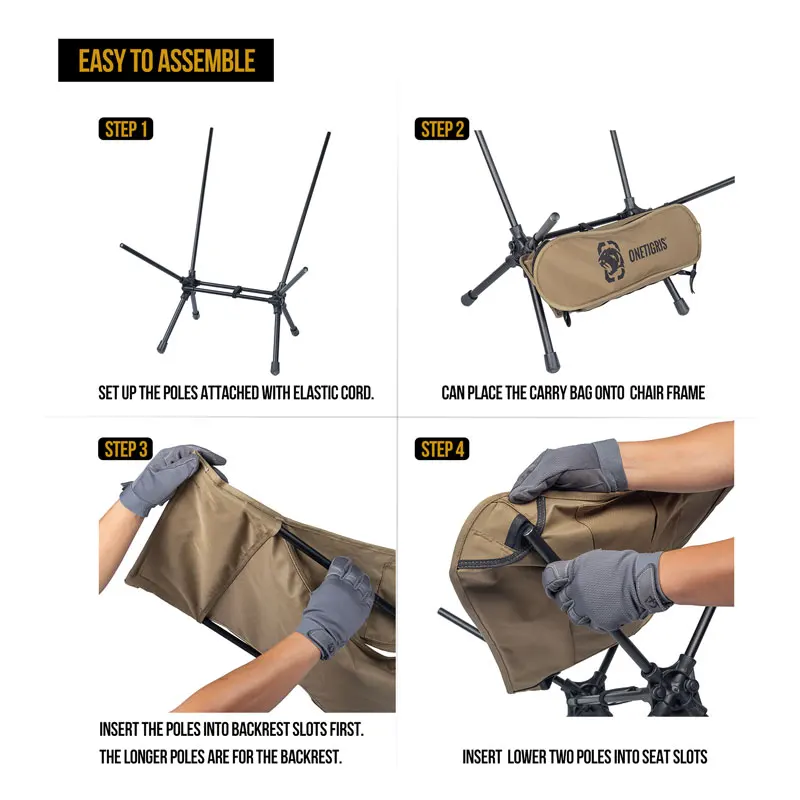 EASY TO ASSEMBLE

STEP 1

SET UP THE POLES ATTACHED WITH ELASTIC CORD.

STEP 2

ONETIGRIS

CAN PLACE THE CARRY BAG ONTO CHAIR FRAME

STEP 3

INSERT THE POLES INTO BACKREST SLOTS FIRST.
THE LONGER POLES ARE FOR THE BACKREST.

STEP 4

INSERT LOWER TWO POLES INTO SEAT SLOTS