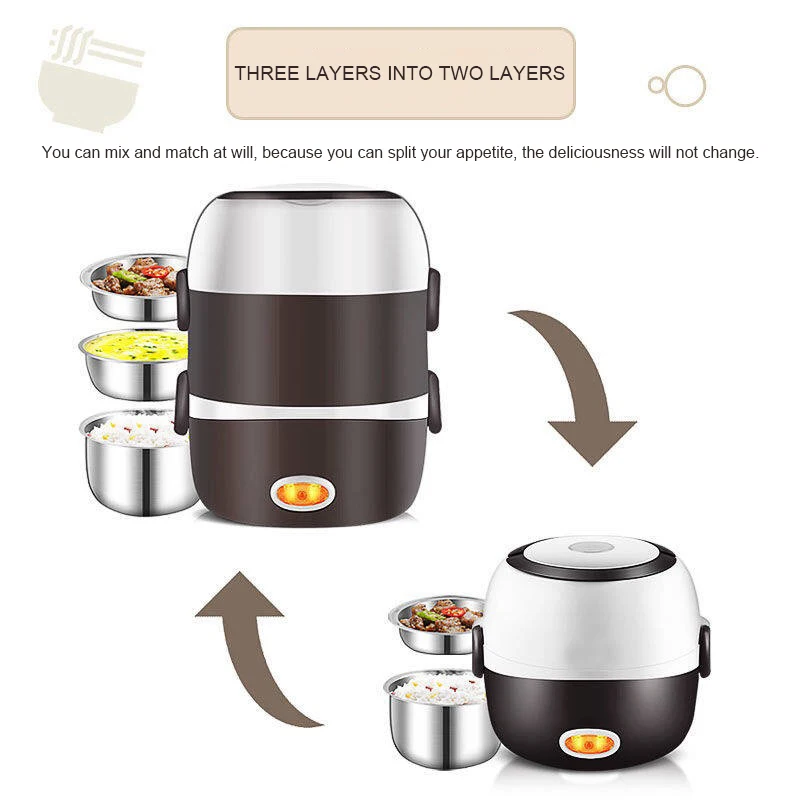 THREE LAYERS INTO TWO LAYERS

You can mix and match at will, because you can split your appetite, the deliciousness will not change.