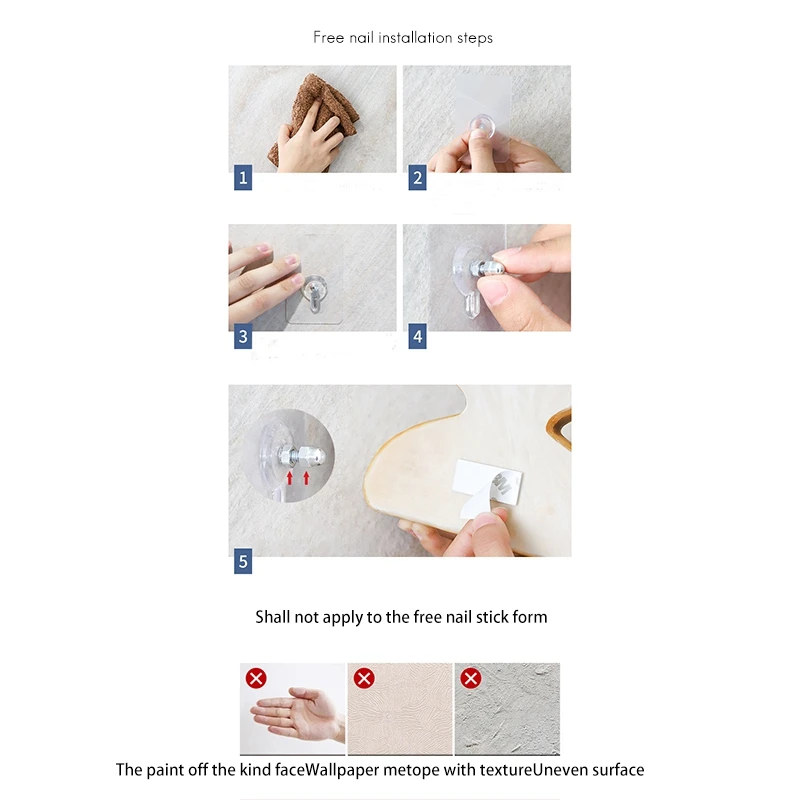 Free nail installation steps

1

2

3

4

5

Shall not apply to the free nail stick form

The paint off the kind faceWallpaper metope with textureUneven surface