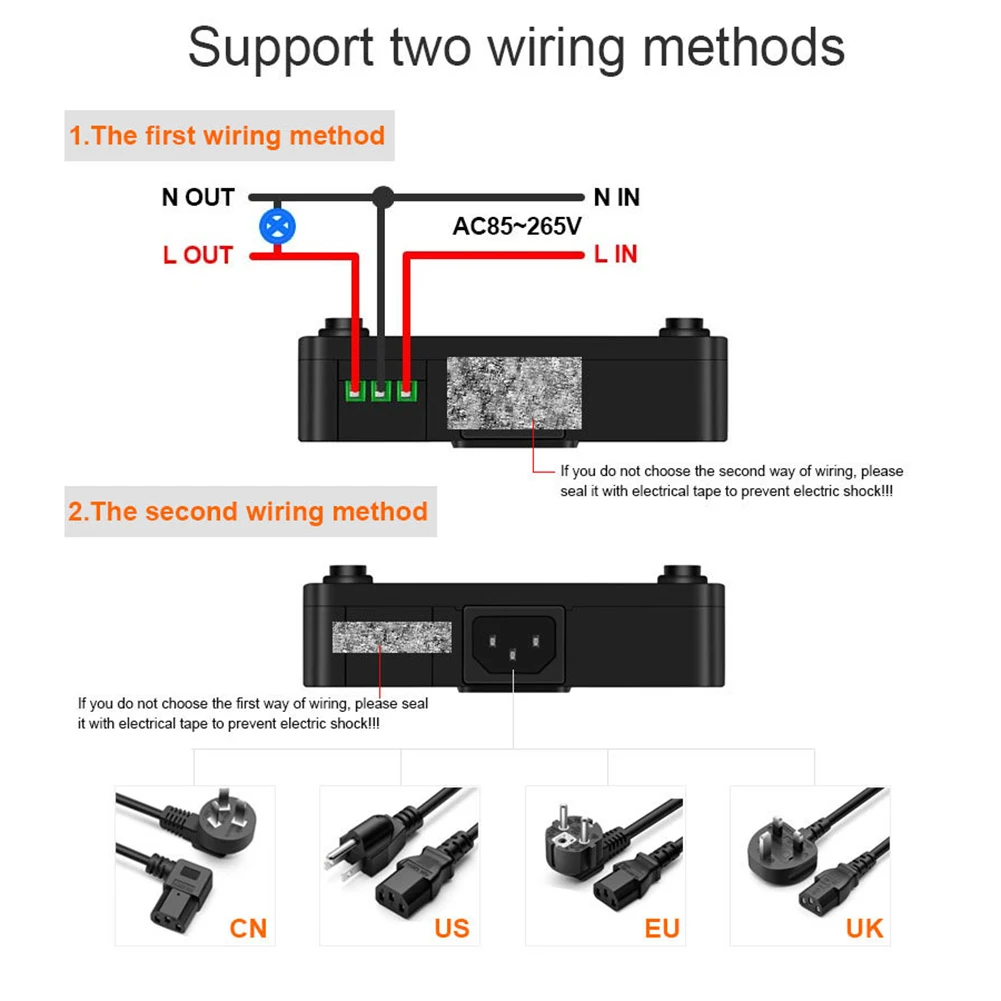 Support two wiring methods

1.The first wiring method

N OUT

N IN

AC85~265V

L OUT

L IN

If you do not choose the second way of wiring, please seal it with electrical tape to prevent electric shock!!!

2.The second wiring method

If you do not choose the first way of wiring, please seal it with electrical tape to prevent electric shock!!!

CN

US

EU

UK