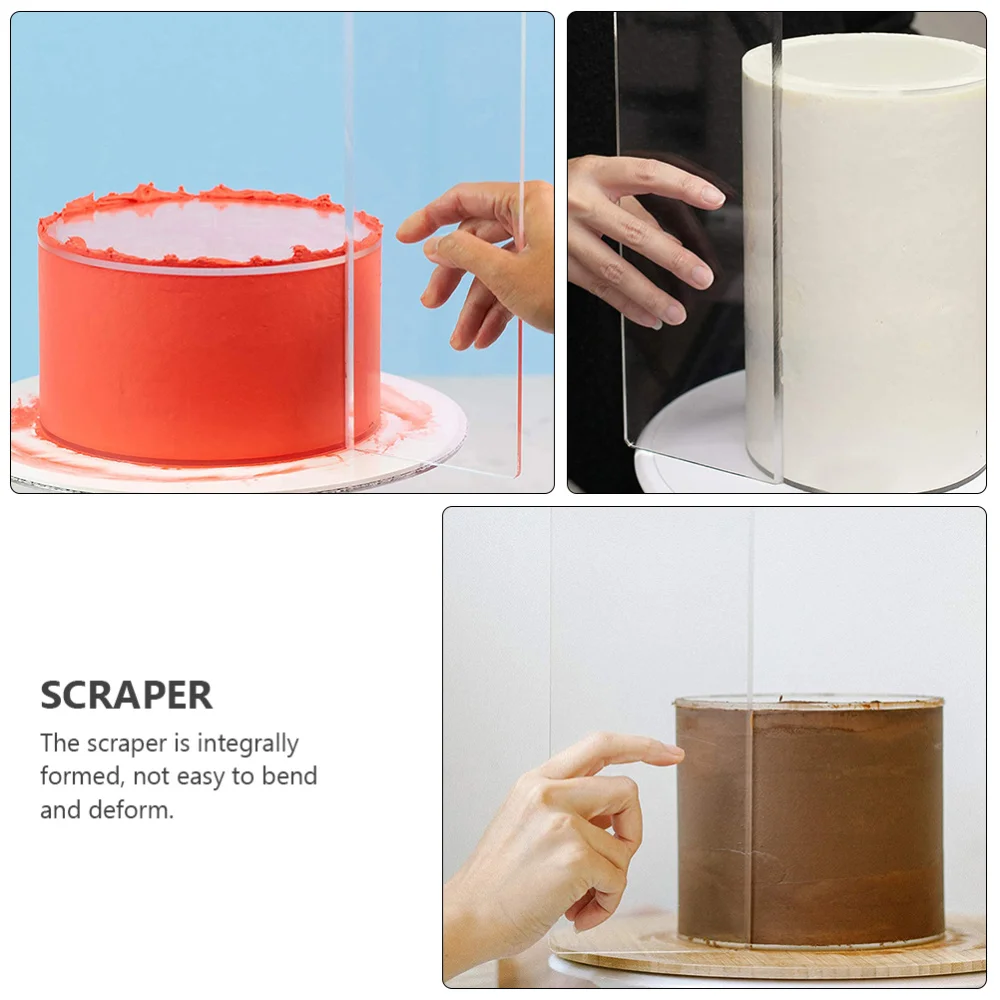 SCRAPER

The scraper is integrally formed, not easy to bend and deform.