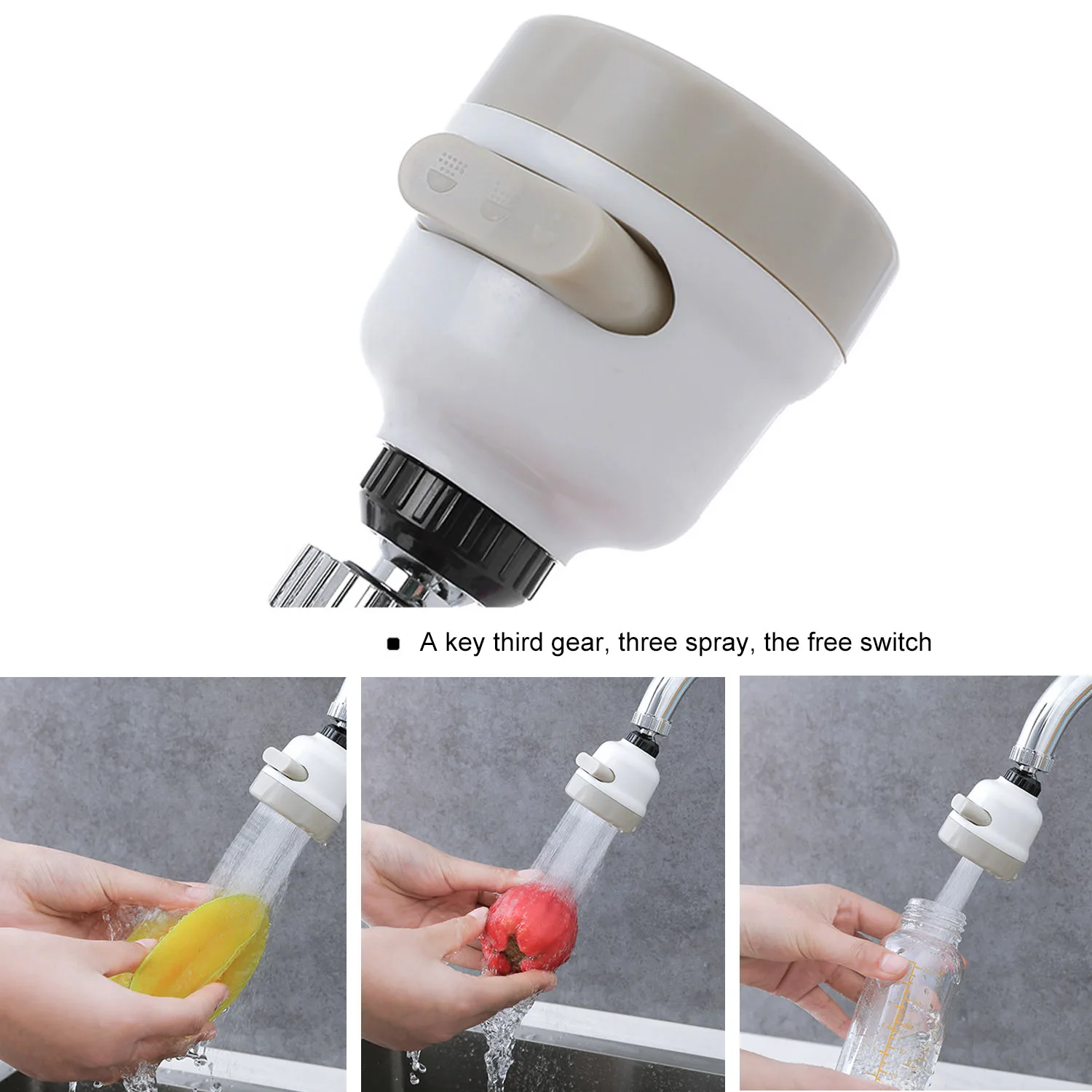 A key third gear, three spray, the free switch