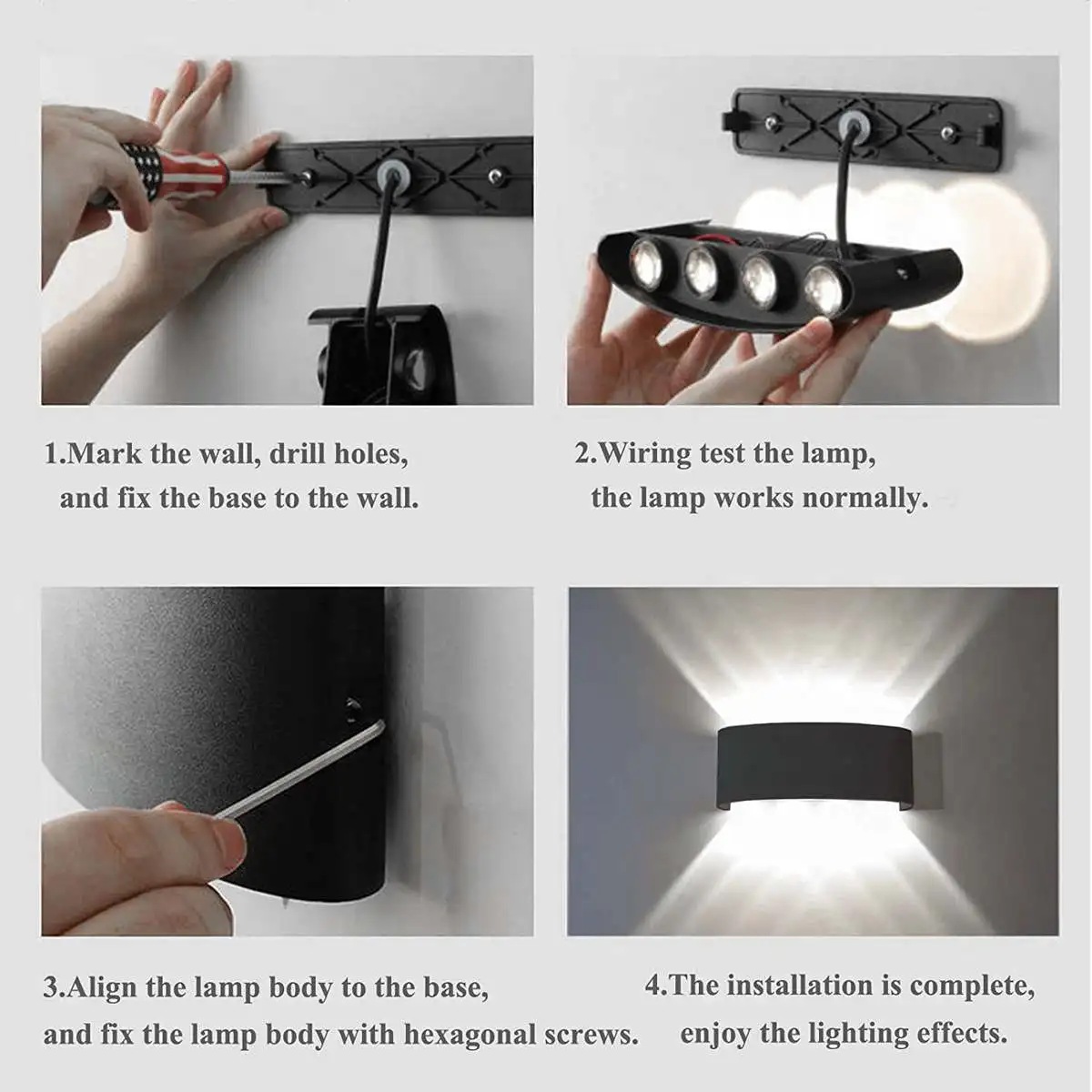 1.Mark the wall, drill holes, and fix the base to the wall.

2.Wiring test the lamp, the lamp works normally.

3.Align the lamp body to the base, and fix the lamp body with hexagonal screws.

4.The installation is complete, enjoy the lighting effects.