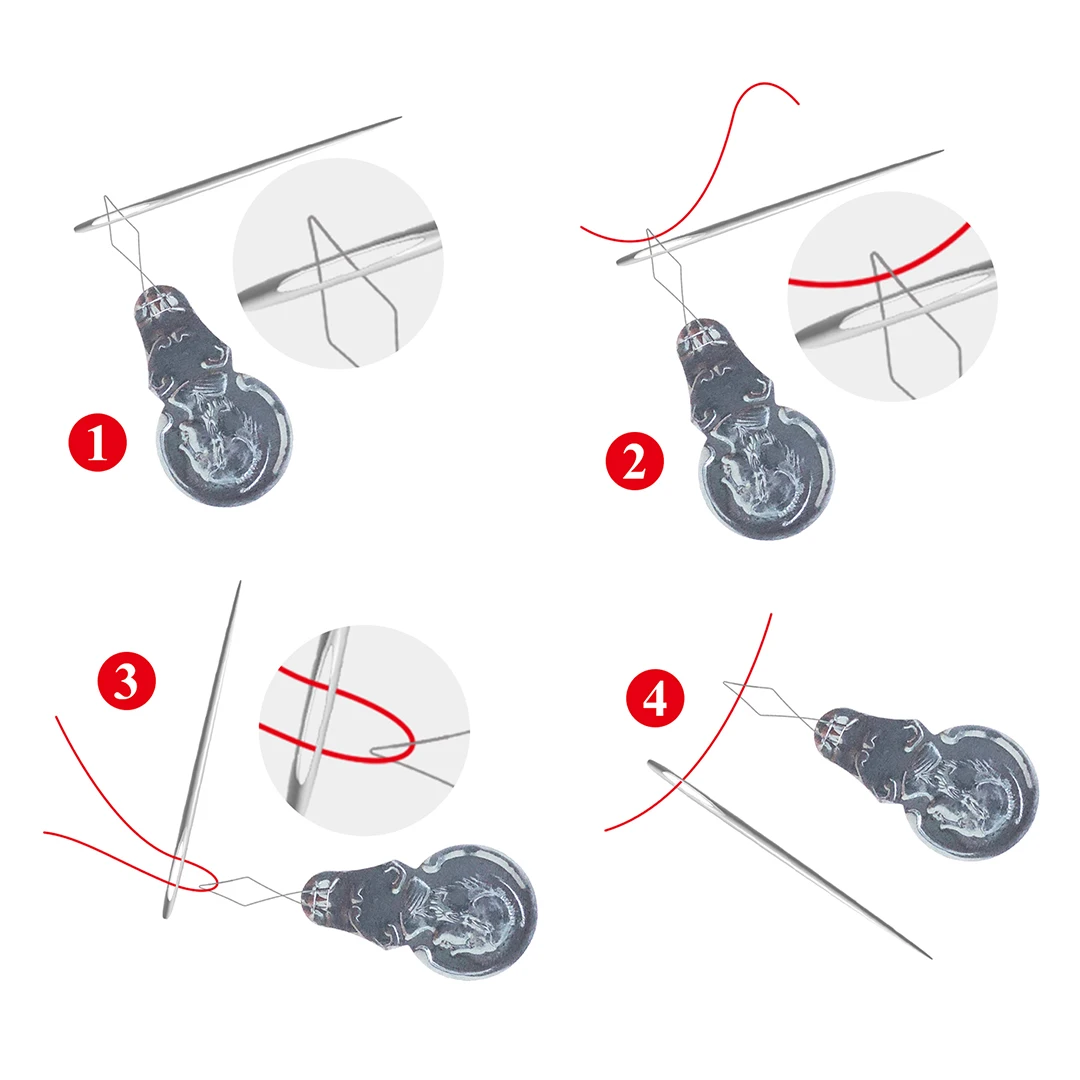 1
2
3
4