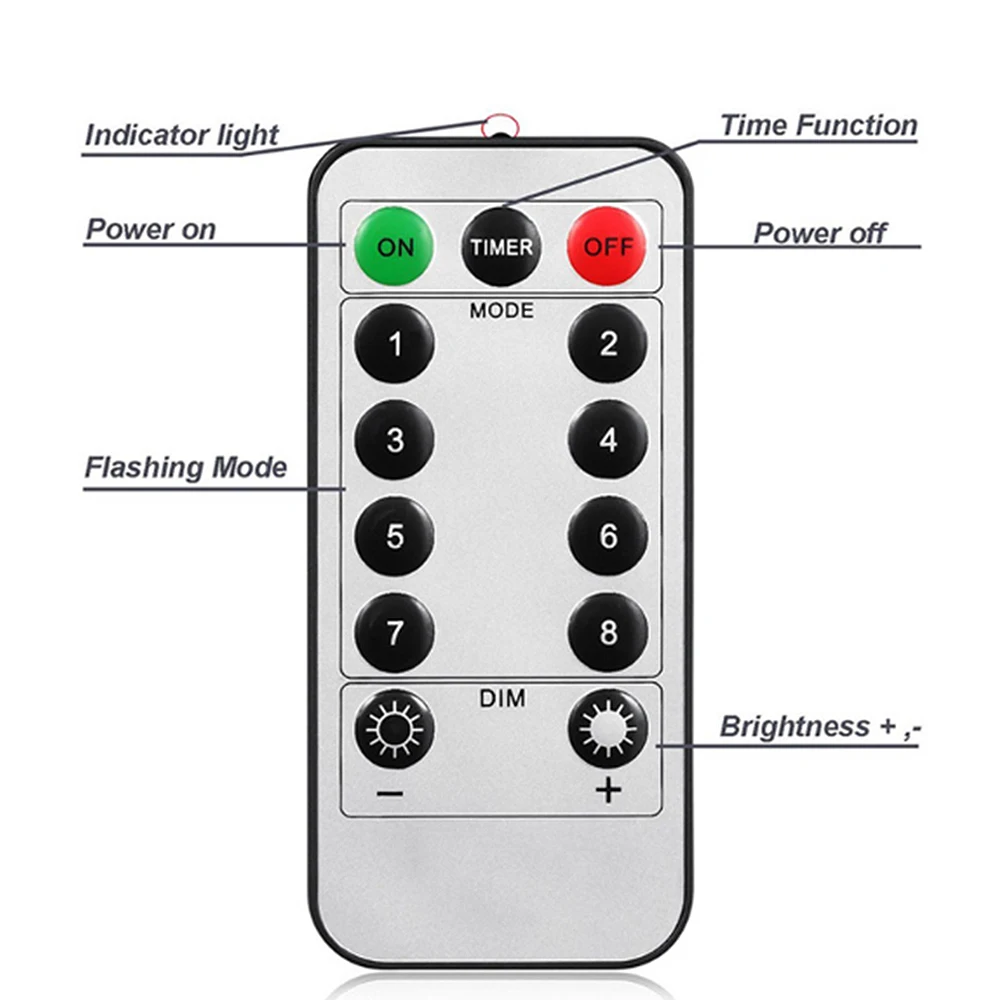 Indicator light

Time Function

Power on

ON

TIMER

OFF

Power off

MODE

1

2

3

4

Flashing Mode

5

6

7

8

DIM

Brightness + ,-

−

+