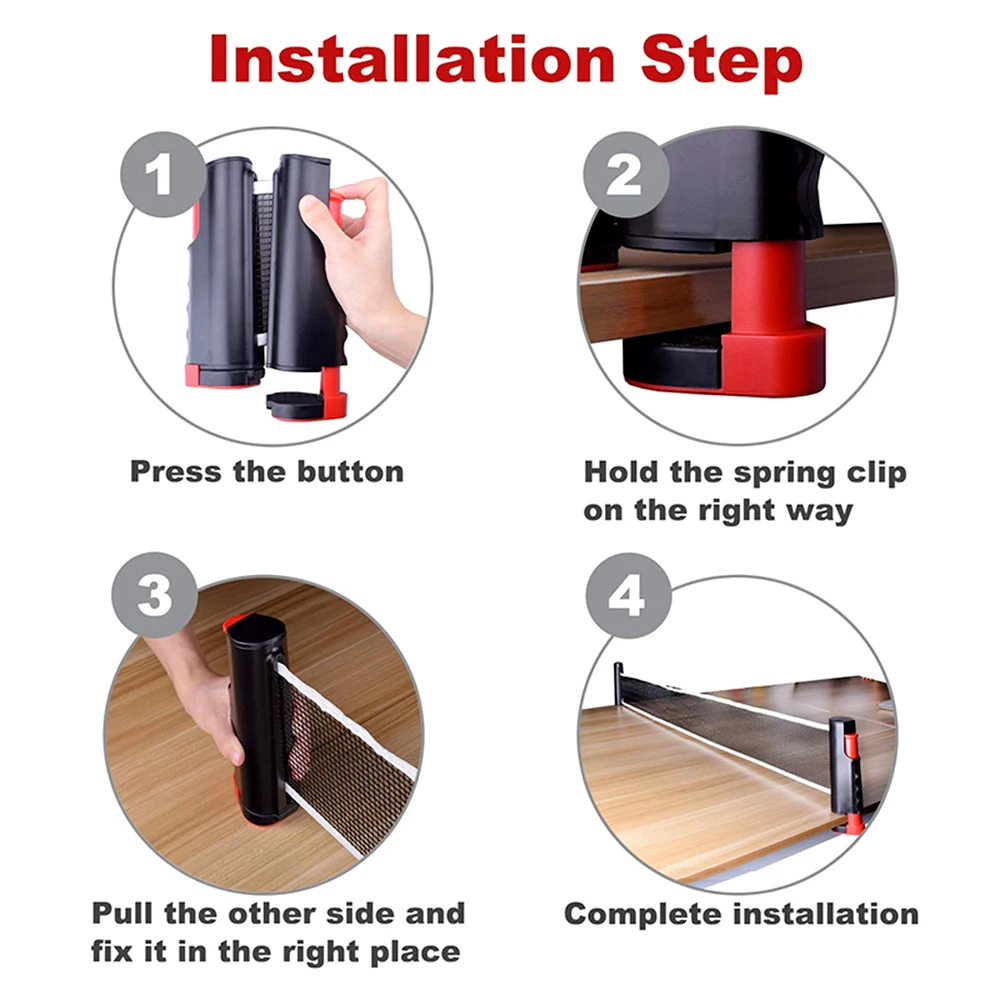 Installation Step

1

Press the button

2

Hold the spring clip on the right way

3

Pull the other side and fix it in the right place

4

Complete installation