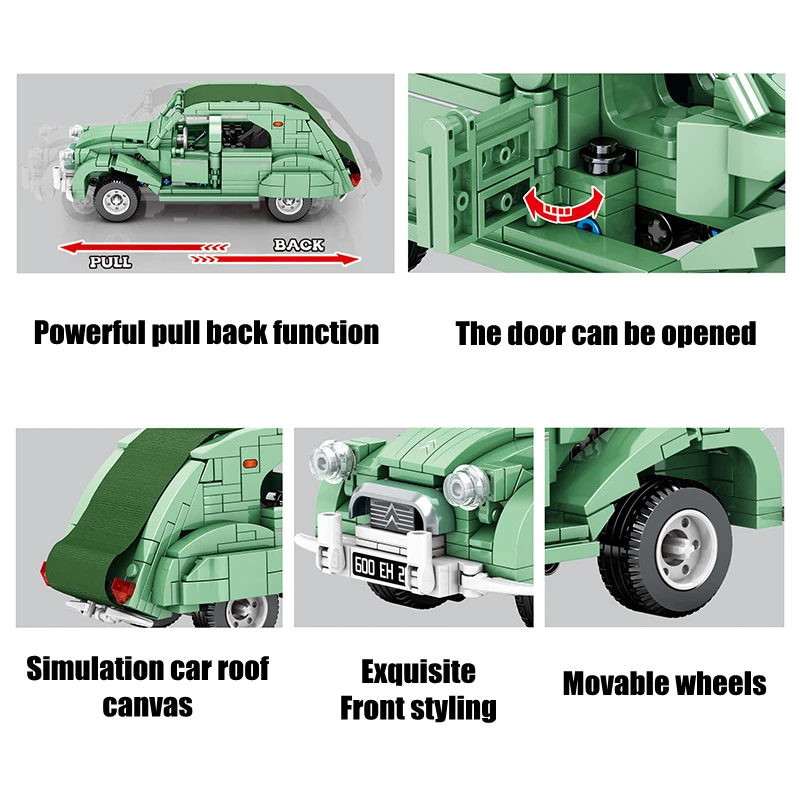 PULL

BACK

Powerful pull back function

The door can be opened

600 EH 2

Simulation car roof canvas

Exquisite Front styling

Movable wheels