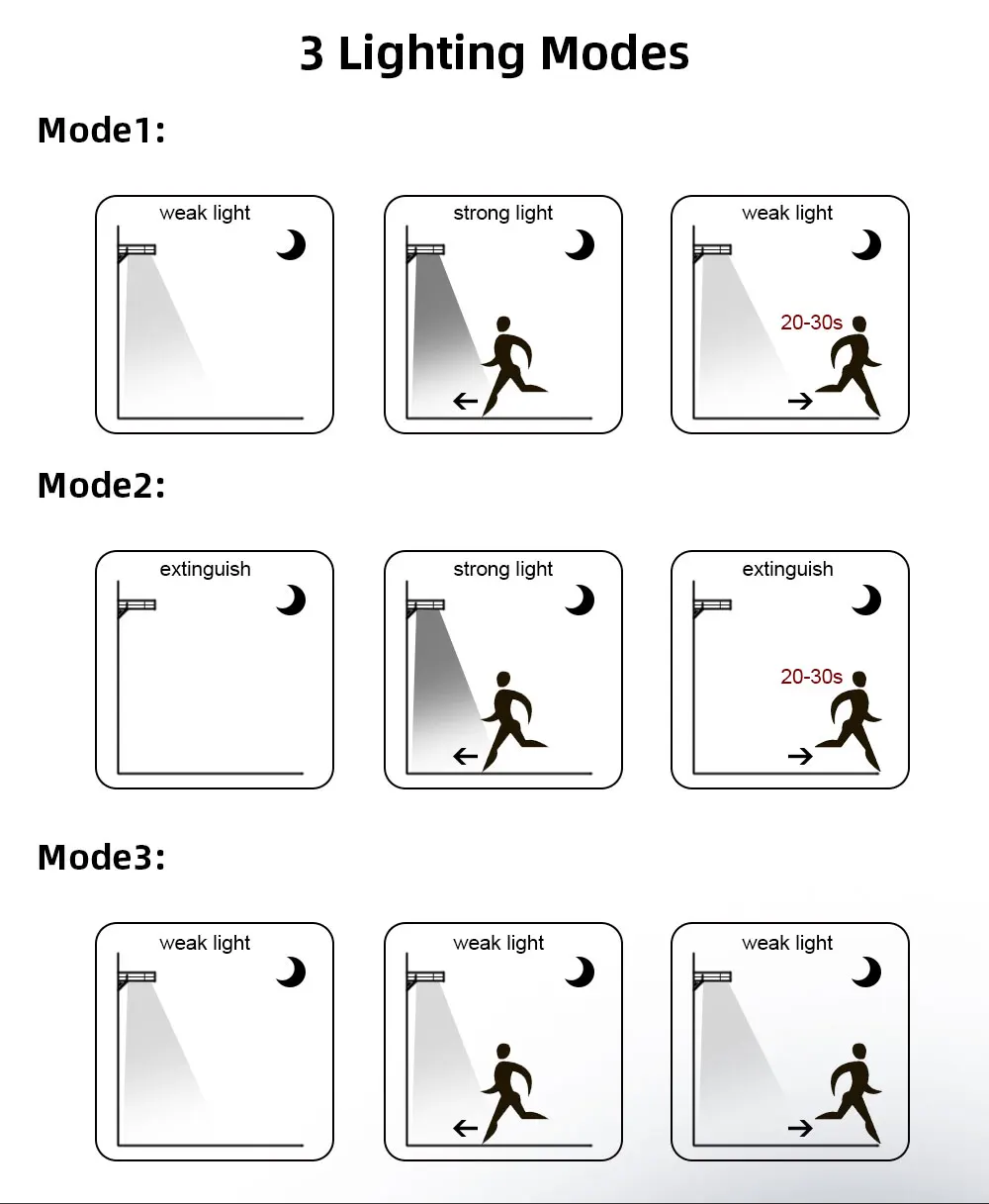 3 Lighting Modes

Mode1:

weak light

strong light

weak light

20-30s

Mode2:

extinguish

strong light

extinguish

20-30s

Mode3:

weak light

weak light

weak light