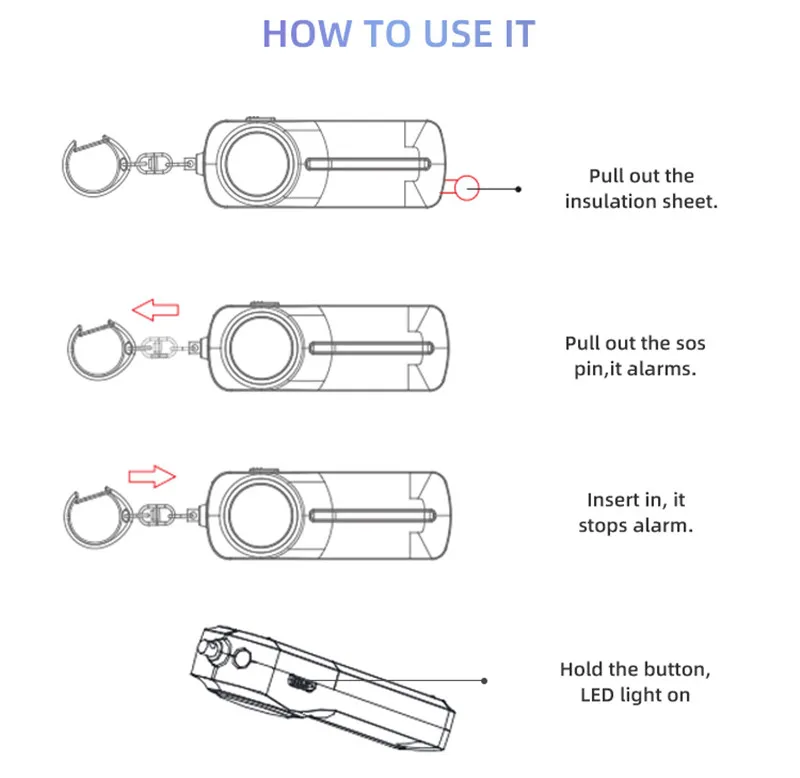 HOW TO USE IT

Pull out the insulation sheet.

Pull out the sos pin,it alarms.

Insert in, it stops alarm.

Hold the button, LED light on