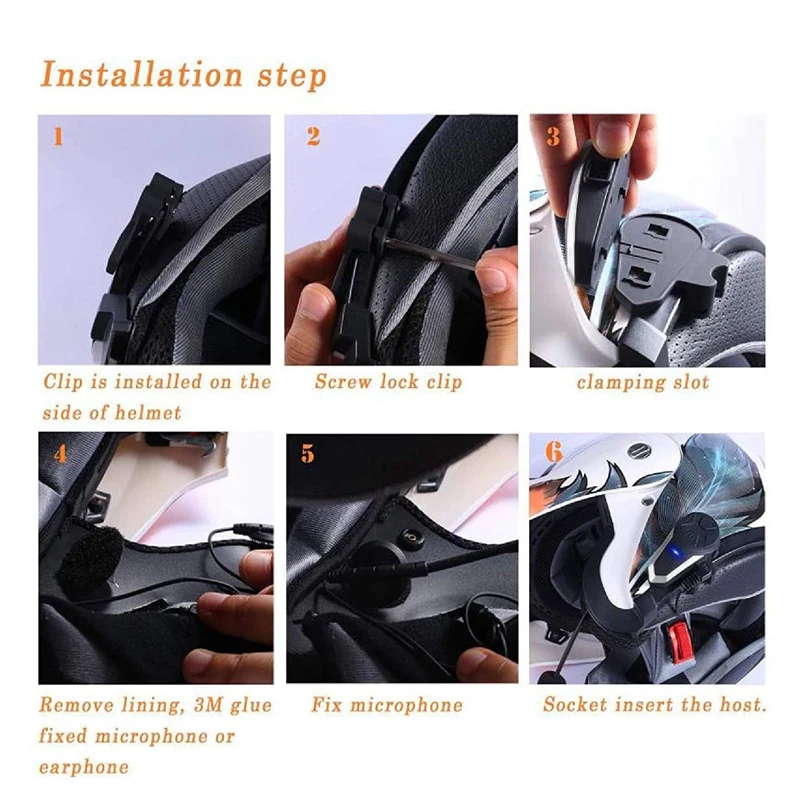 Installation step

1

Clip is installed on the side of helmet

2

Screw lock clip

3

clamping slot

4

Remove lining, 3M glue fixed microphone or earphone

5

Fix microphone

6

Socket insert the host.