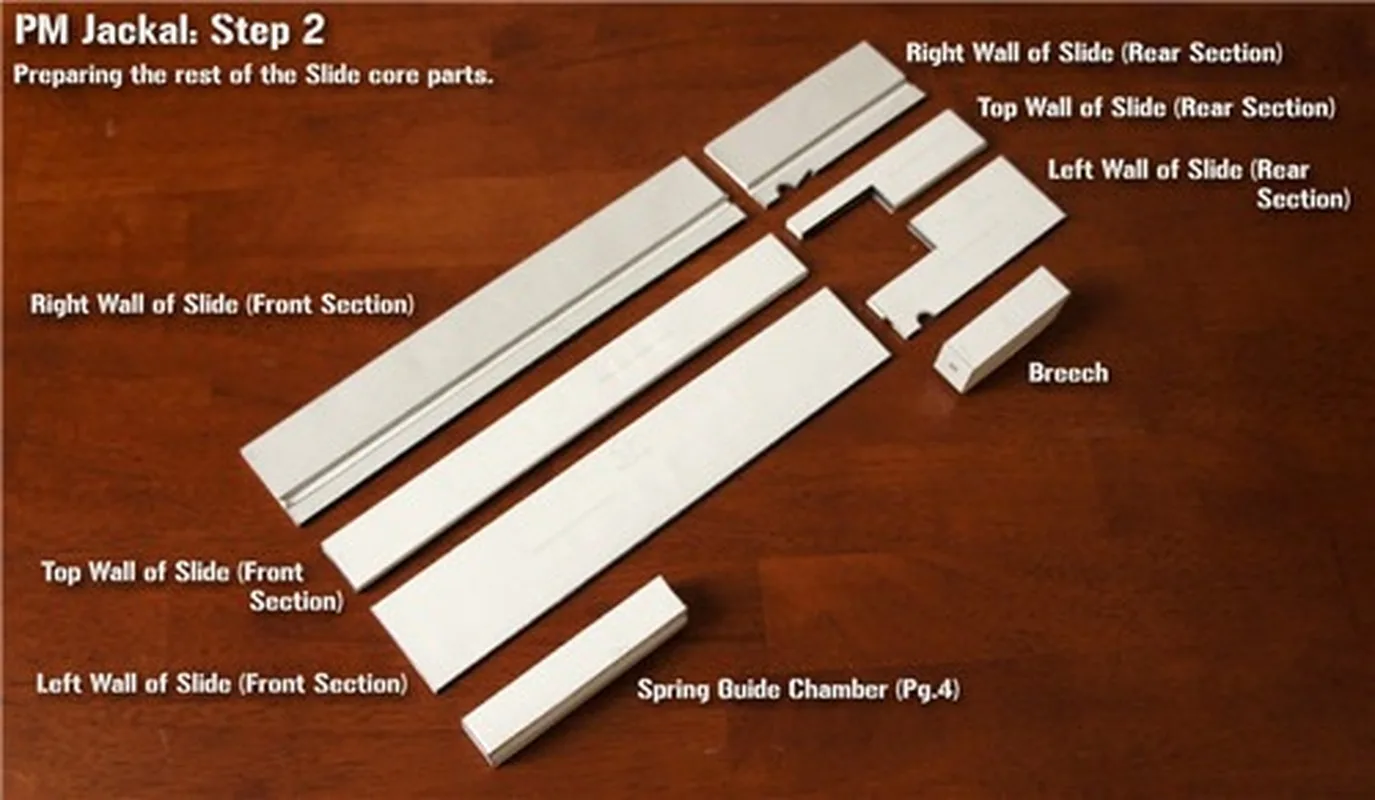 PM Jackal: Step 2
Preparing the rest of the Slide core parts.

Right Wall of Slide (Rear Section)

Top Wall of Slide (Rear Section)

Left Wall of Slide (Rear Section)

Right Wall of Slide (Front Section)

Breech

Top Wall of Slide (Front Section)

Left Wall of Slide (Front Section)

Spring Guide Chamber (Pg.4)