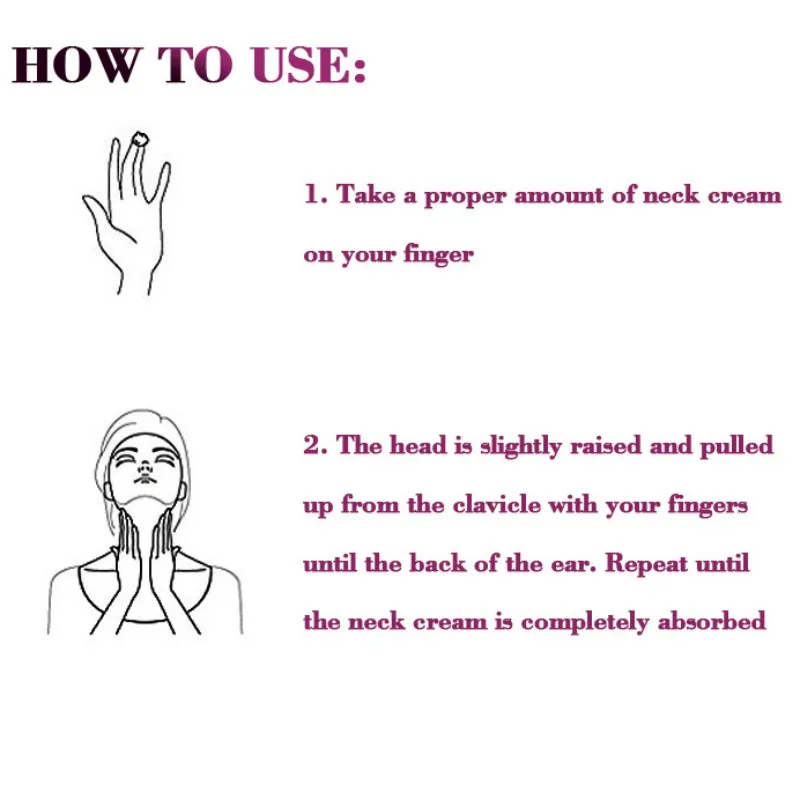 HOW TO USE:

1. Take a proper amount of neck cream on your finger

2. The head is slightly raised and pulled up from the clavicle with your fingers until the back of the ear. Repeat until the neck cream is completely absorbed