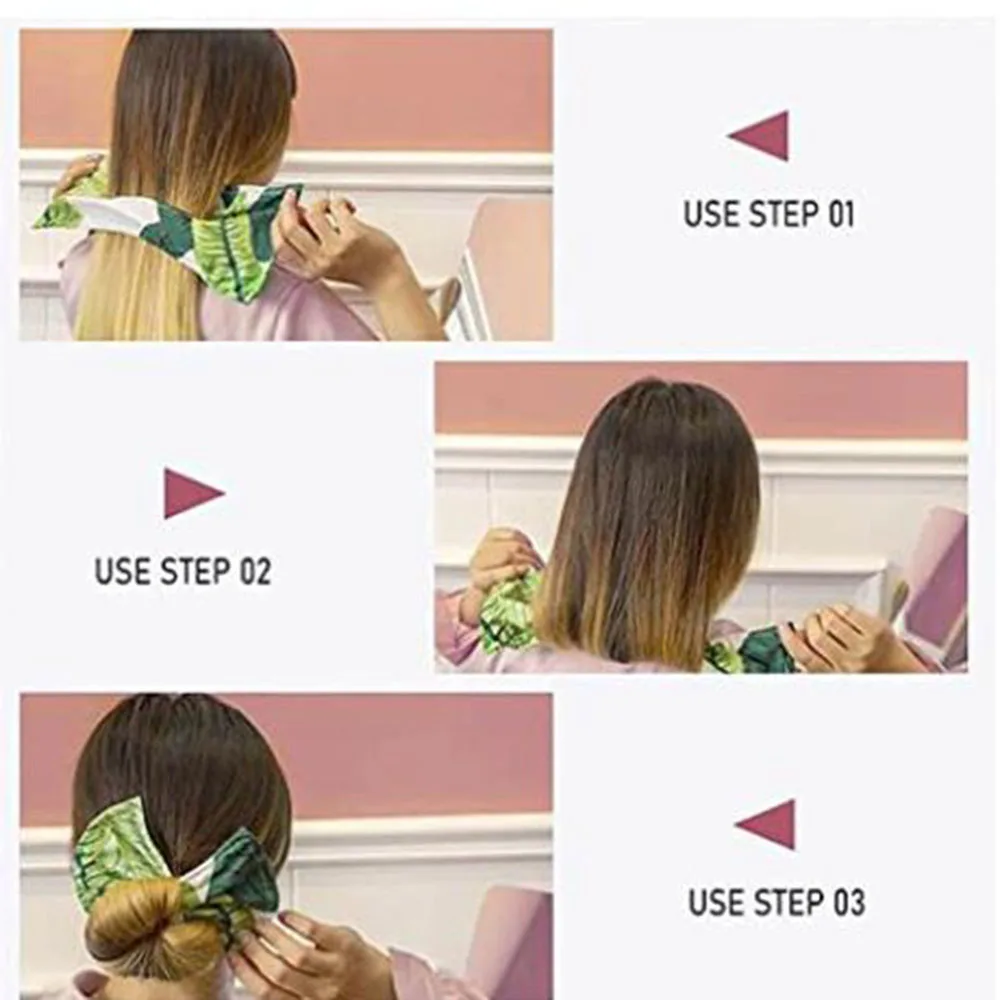 USE STEP 01

USE STEP 02

USE STEP 03