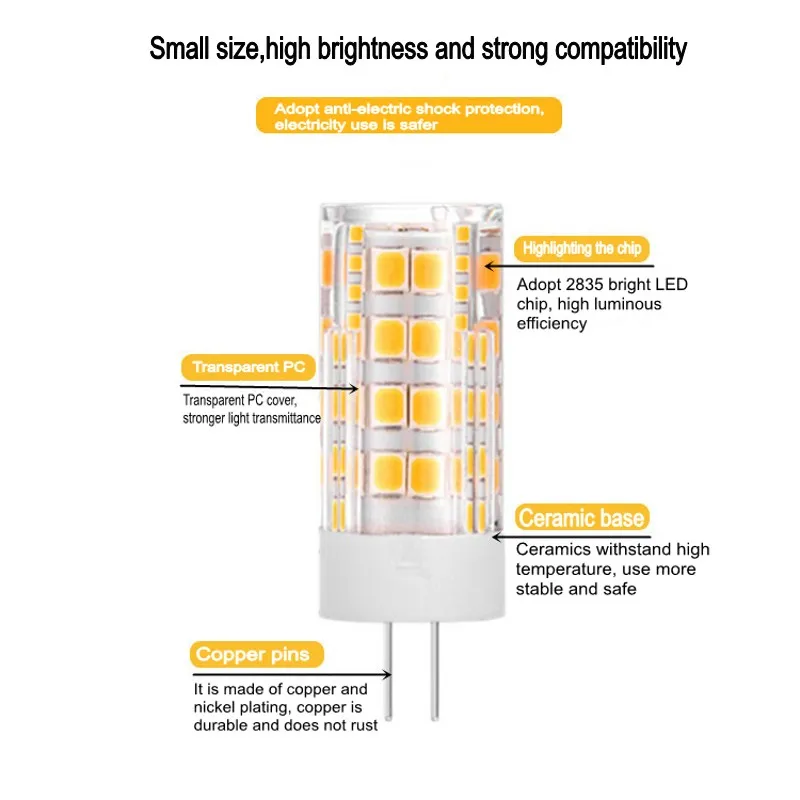 Small size,high brightness and strong compatibility

Adopt anti-electric shock protection, electricity use is safer

Highlighting the chip

Adopt 2835 bright LED chip, high luminous efficiency

Transparent PC

Transparent PC cover, stronger light transmittance

Ceramic base

Ceramics withstand high temperature, use more stable and safe

Copper pins

It is made of copper and nickel plating, copper is durable and does not rust