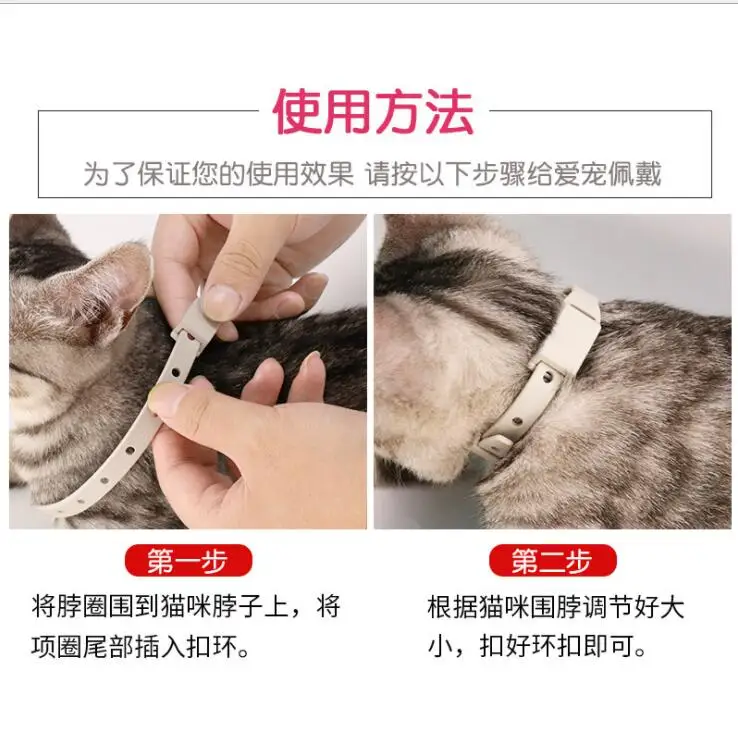 使用方法

为了保证您的使用效果 请按以下步骤给爱宠佩戴

第一步

将脖圈围到猫咪脖子上，将项圈尾部插入扣环。

第二步

根据猫咪围脖调节好大小，扣好环扣即可。