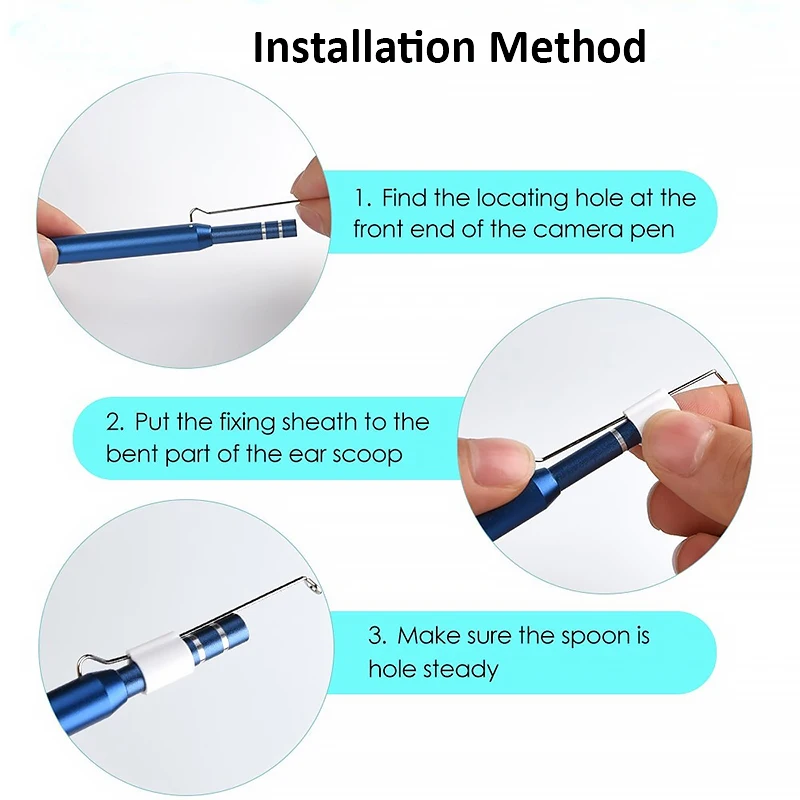 Installation Method

1. Find the locating hole at the front end of the camera pen

2. Put the fixing sheath to the bent part of the ear scoop

3. Make sure the spoon is hole steady