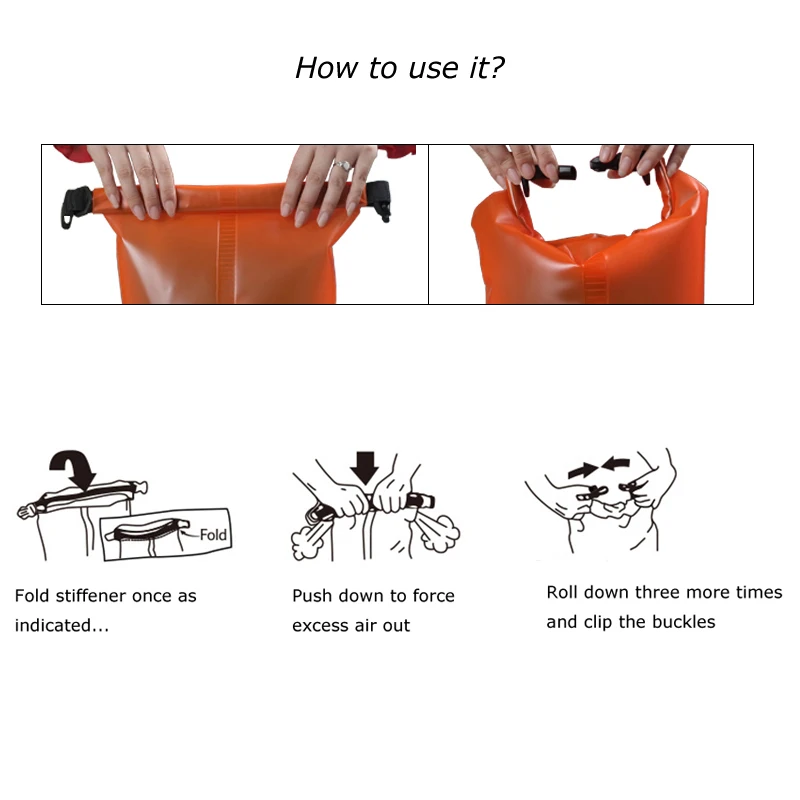 How to use it?

Fold

Fold stiffener once as indicated...

Push down to force excess air out

Roll down three more times and clip the buckles