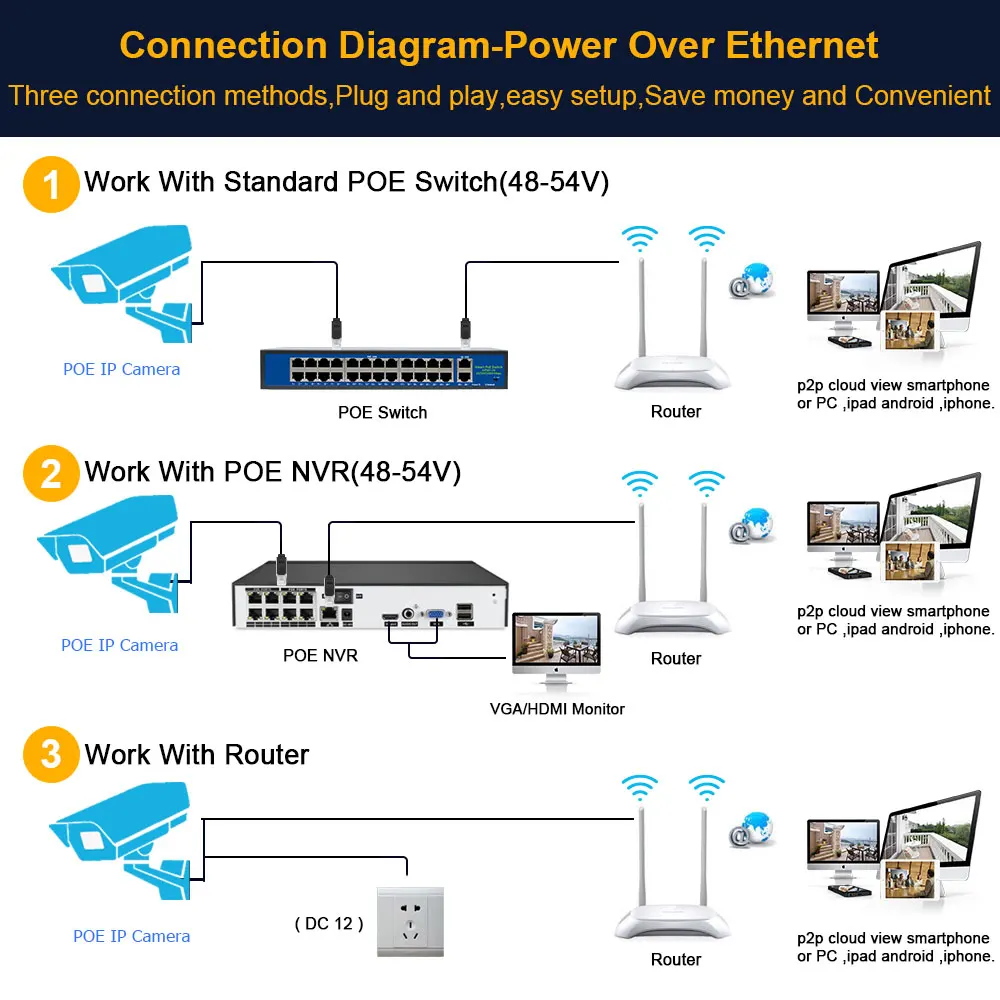 Connection Diagram-Power Over Ethernet

Three connection methods,Plug and play,easy setup,Save money and Convenient

1 Work With Standard POE Switch(48-54V)

POE IP Camera

POE Switch

Router

p2p cloud view smartphone or PC ,ipad android ,iphone.

2 Work With POE NVR(48-54V)

POE IP Camera

POE NVR

VGA/HDMI Monitor

Router

p2p cloud view smartphone or PC ,ipad android ,iphone.

3 Work With Router

POE IP Camera

( DC 12 )

Router

p2p cloud view smartphone or PC ,ipad android ,iphone.