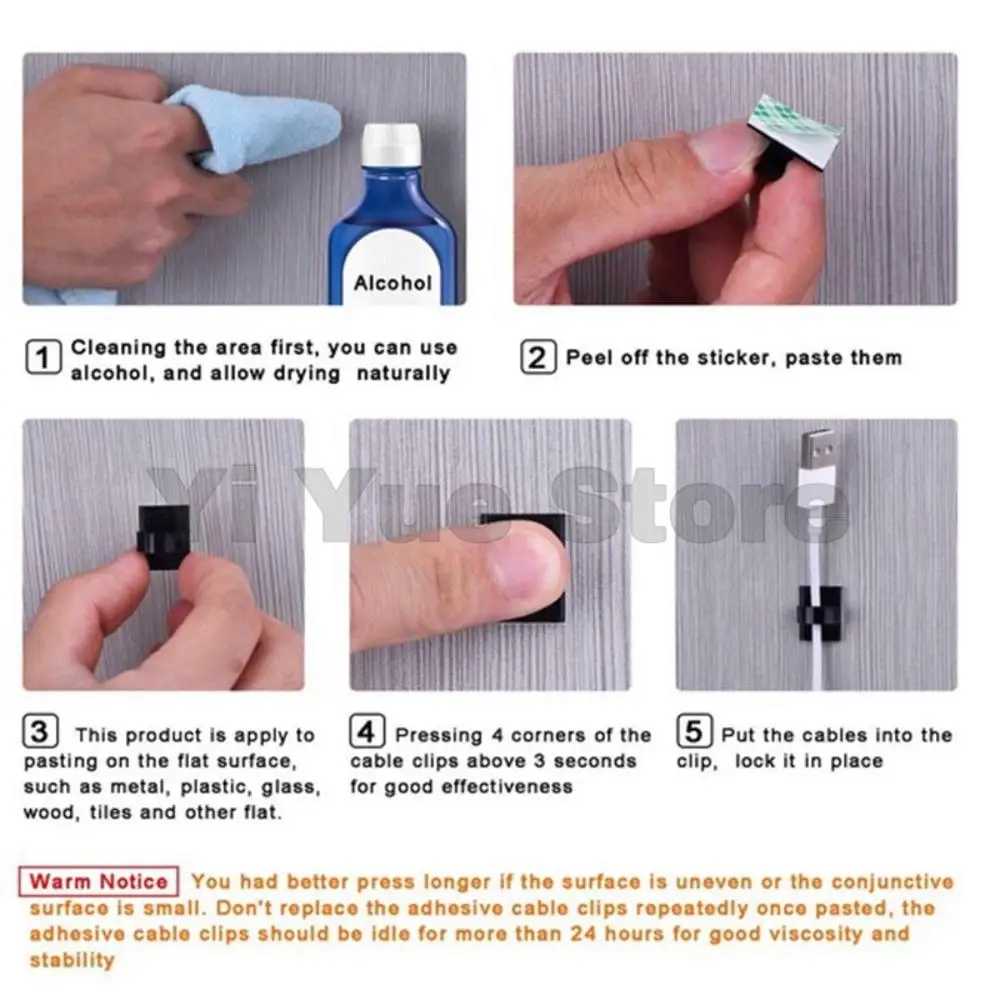 Alcohol

1 Cleaning the area first, you can use alcohol, and allow drying naturally

2 Peel off the sticker, paste them

Yi Yue Store

3 This product is apply to pasting on the flat surface, such as metal, plastic, glass, wood, tiles and other flat.

4 Pressing 4 corners of the cable clips above 3 seconds for good effectiveness

5 Put the cables into the clip, lock it in place

Warm Notice You had better press longer if the surface is uneven or the conjunctive surface is small. Don't replace the adhesive cable clips repeatedly once pasted, the adhesive cable clips should be idle for more than 24 hours for good viscosity and stability