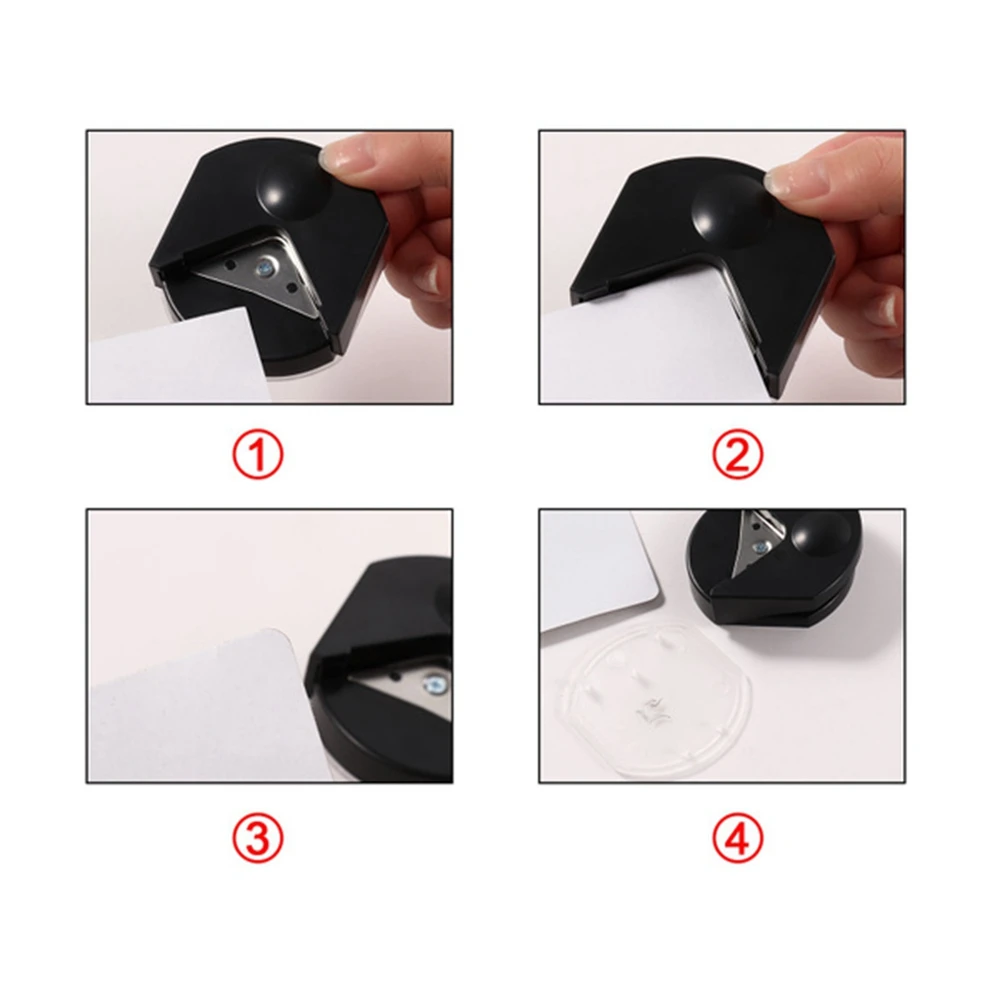 ①

②

③

④