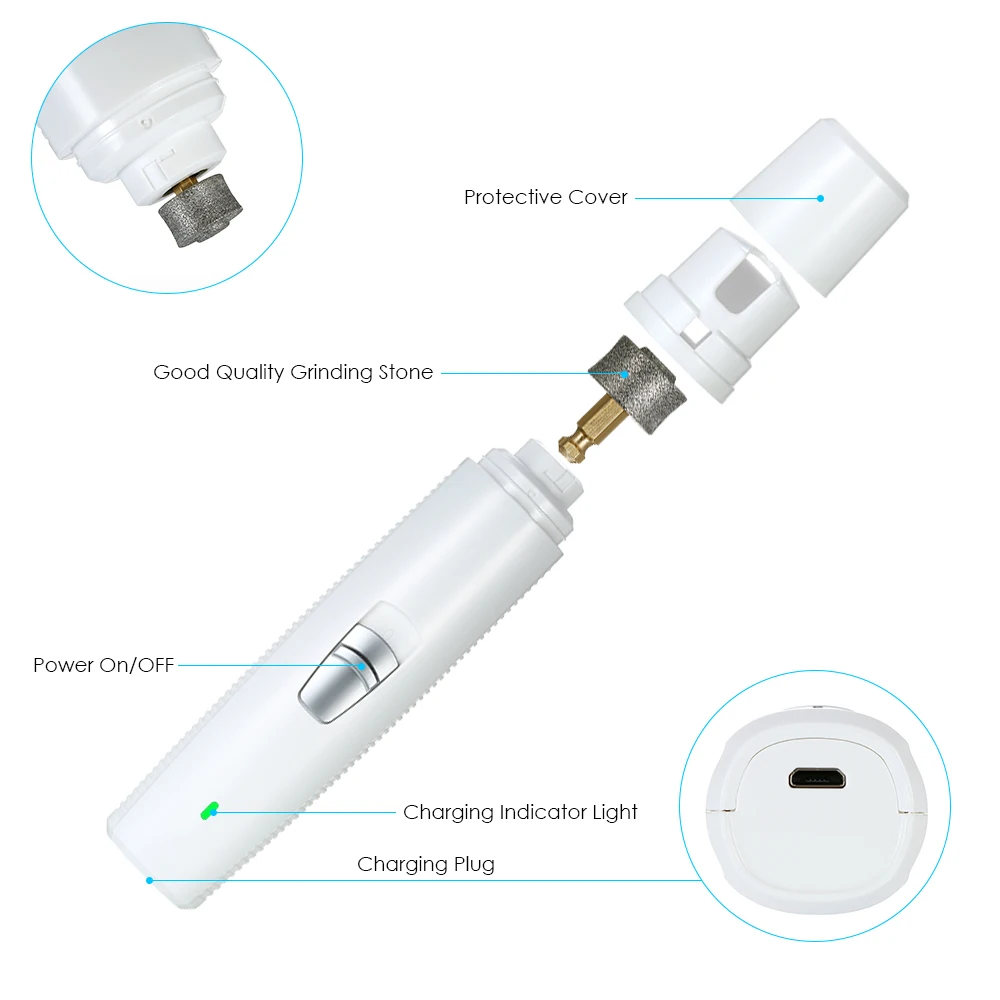 Protective Cover

Good Quality Grinding Stone

Power On/OFF

Charging Indicator Light

Charging Plug