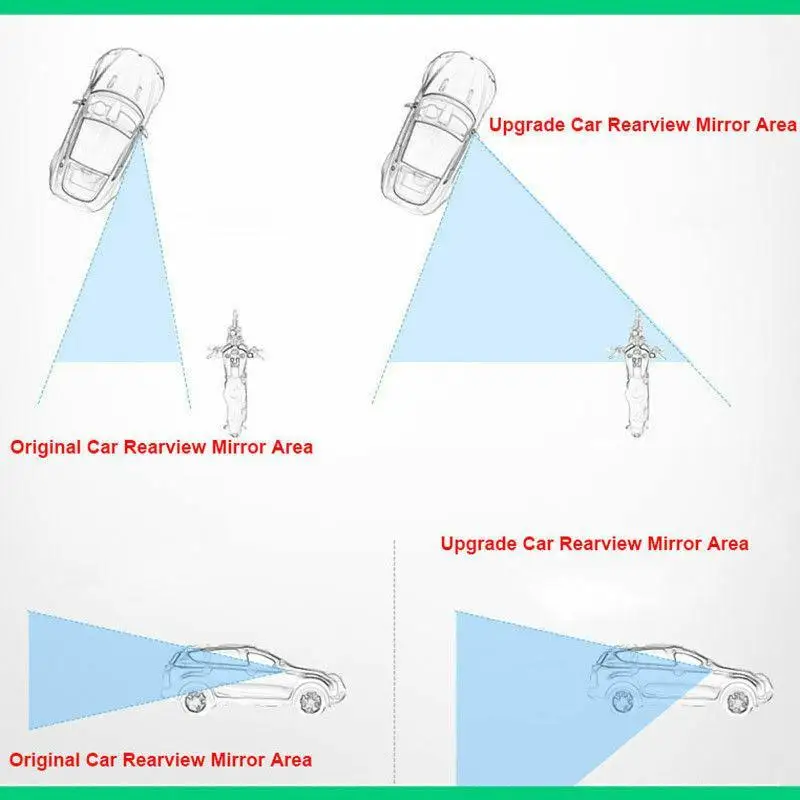 Upgrade Car Rearview Mirror Area

Original Car Rearview Mirror Area

Upgrade Car Rearview Mirror Area

Original Car Rearview Mirror Area