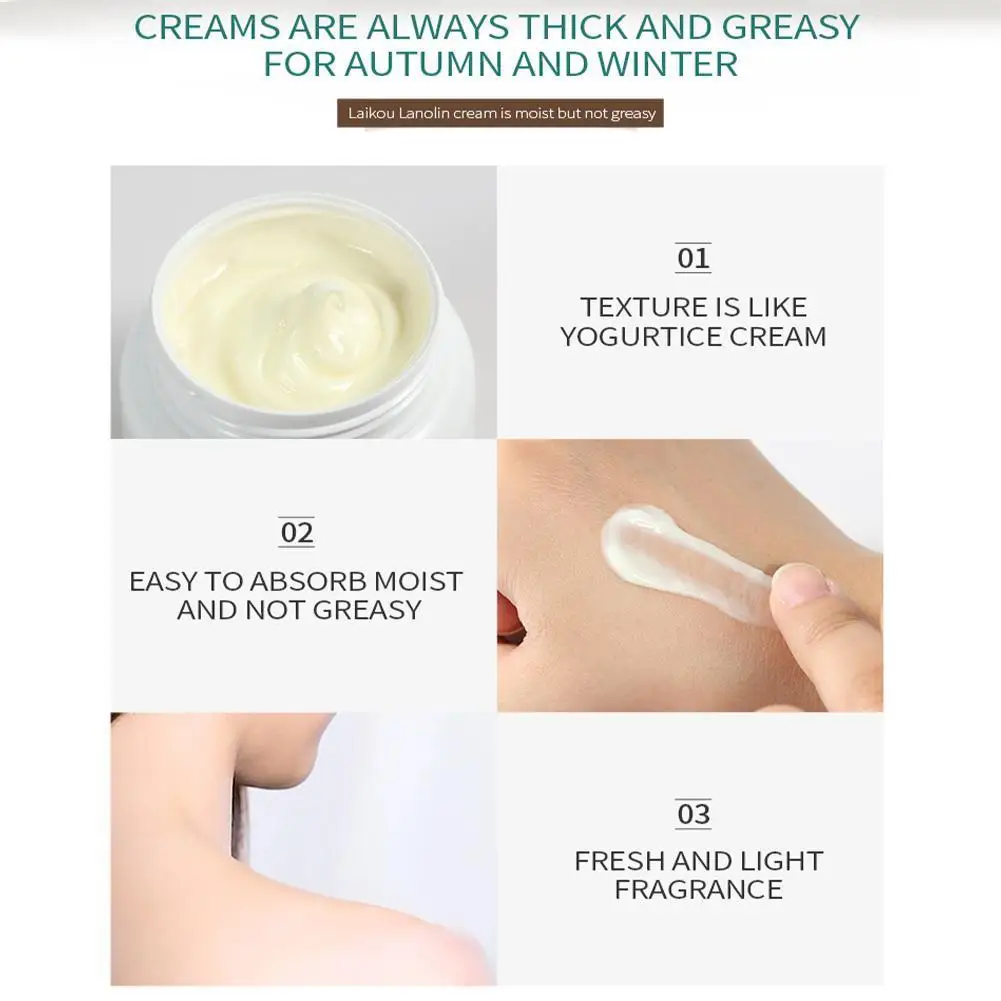 CREAMS ARE ALWAYS THICK AND GREASY FOR AUTUMN AND WINTER

Laikou Lanolin cream is moist but not greasy

01

TEXTURE IS LIKE YOGURTICE CREAM

02

EASY TO ABSORB MOIST AND NOT GREASY

03

FRESH AND LIGHT FRAGRANCE