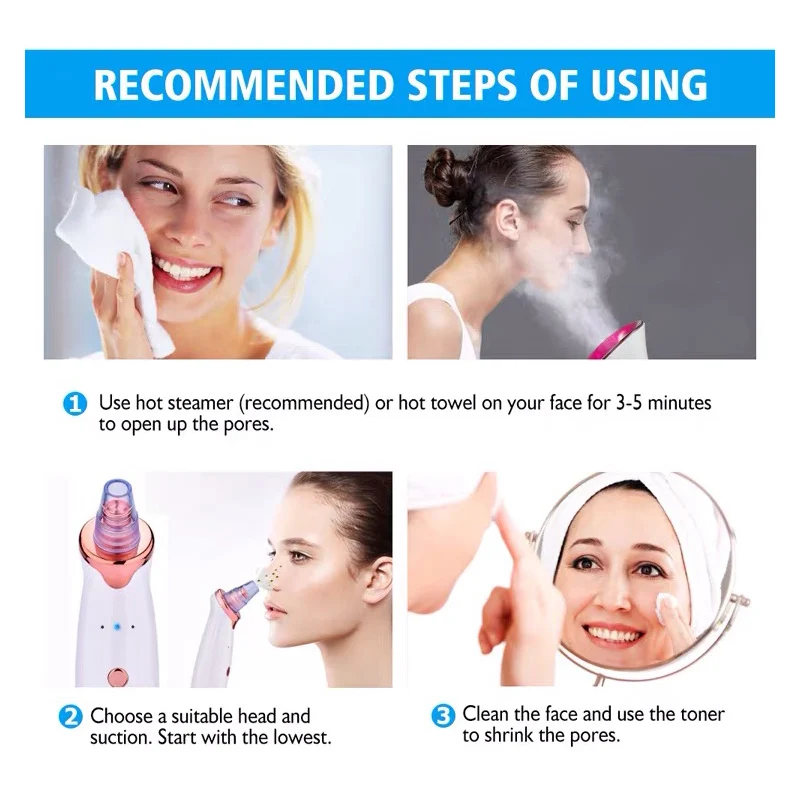 RECOMMENDED STEPS OF USING

1 Use hot steamer (recommended) or hot towel on your face for 3-5 minutes to open up the pores.

2 Choose a suitable head and suction. Start with the lowest.

3 Clean the face and use the toner to shrink the pores.