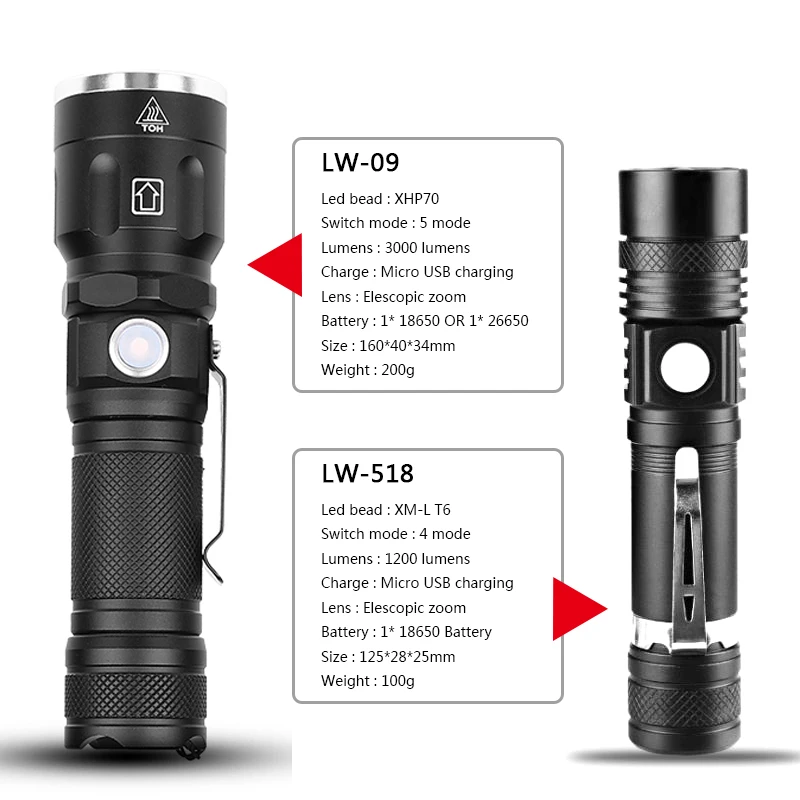 TOH

LW-09
Led bead : XHP70
Switch mode : 5 mode
Lumens : 3000 lumens
Charge : Micro USB charging
Lens : Elescopic zoom
Battery : 1* 18650 OR 1* 26650
Size : 160*40*34mm
Weight : 200g

LW-518
Led bead : XM-L T6
Switch mode : 4 mode
Lumens : 1200 lumens
Charge : Micro USB charging
Lens : Elescopic zoom
Battery : 1* 18650 Battery
Size : 125*28*25mm
Weight : 100g