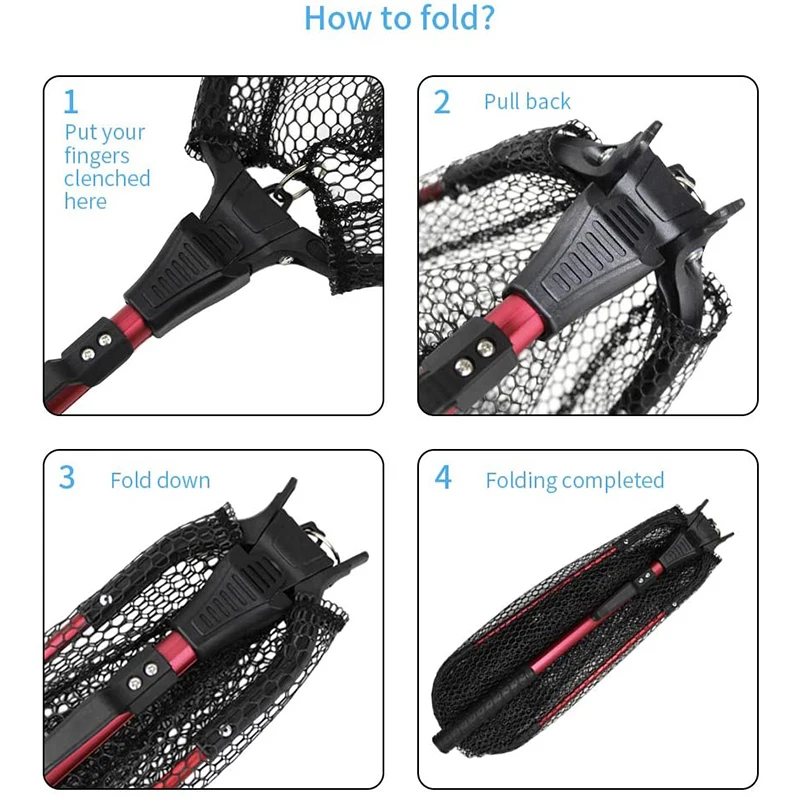 How to fold?

1
Put your fingers clenched here

2 Pull back

3 Fold down

4 Folding completed