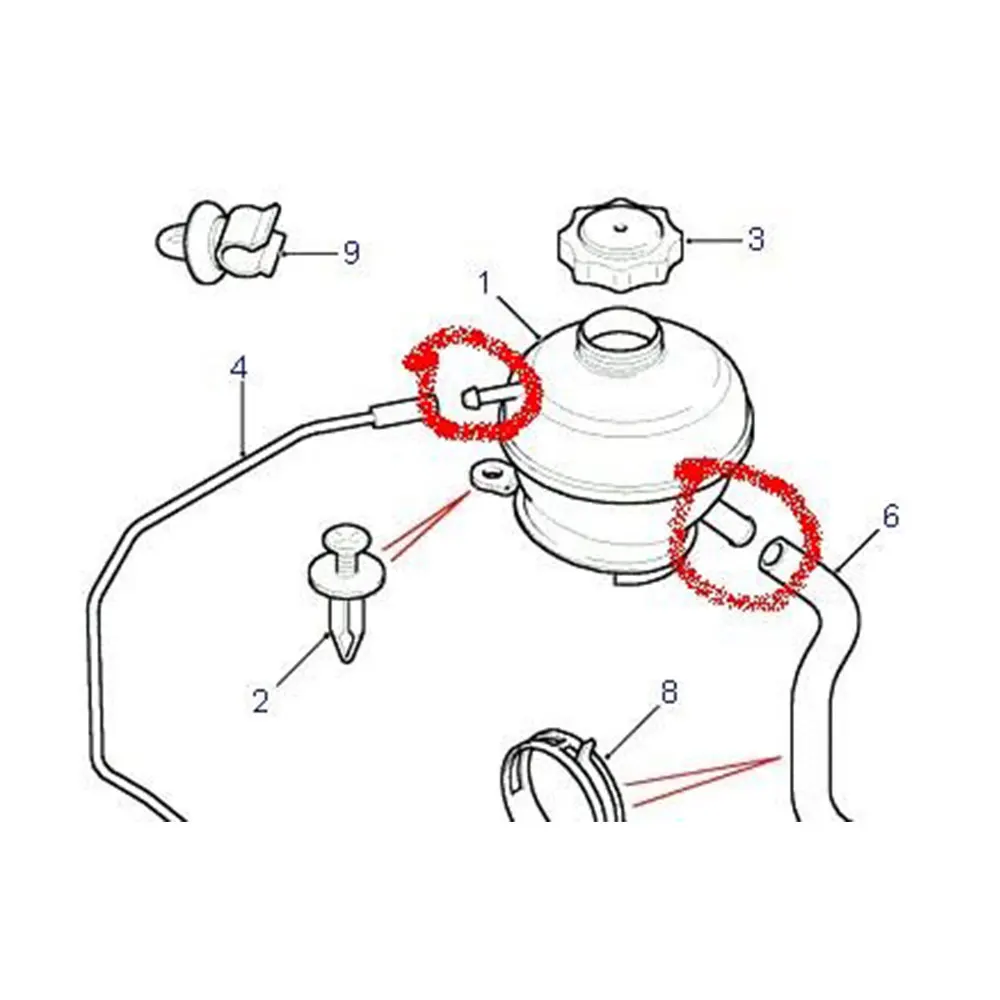 9
3
1
4
6
2
8