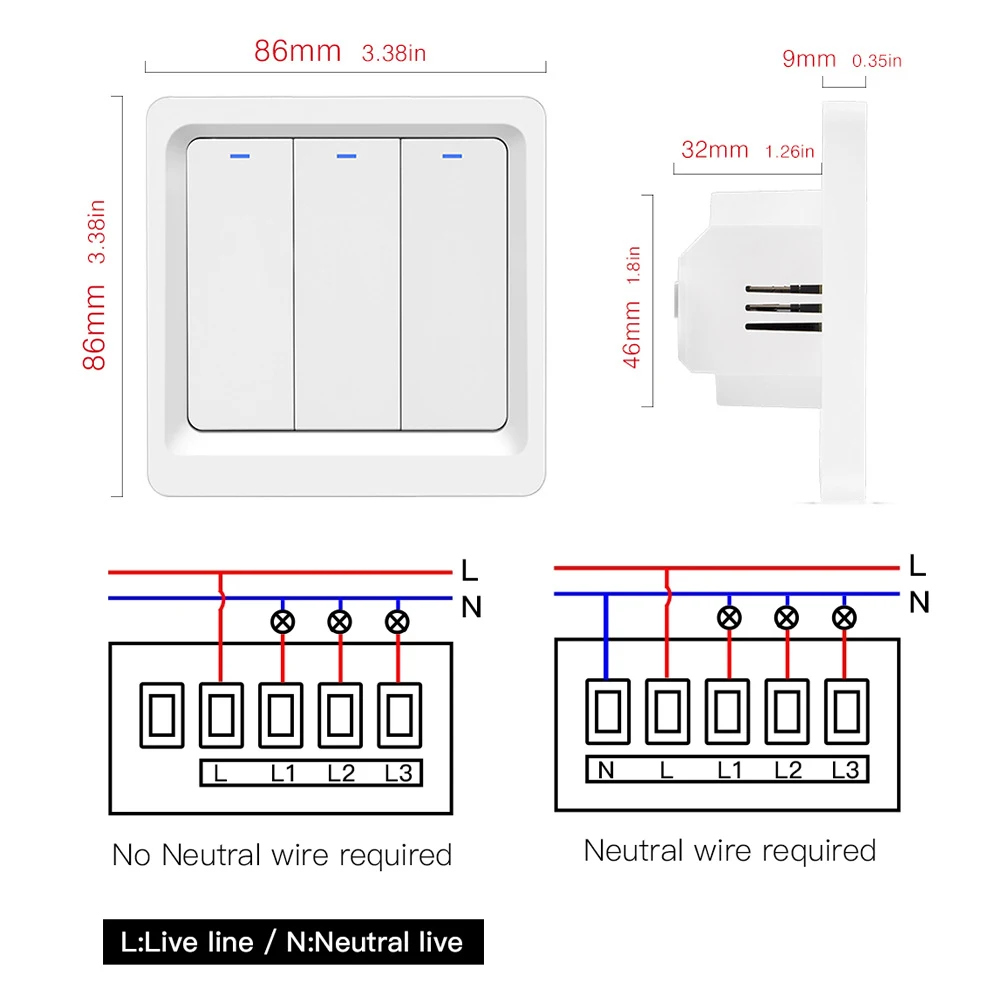 86mm 3.38in

86mm 3.38in

9mm 0.35in

32mm 1.26in

46mm 1.8in

L
N

L L1 L2 L3

No Neutral wire required

L
N

N L L1 L2 L3

Neutral wire required

L:Live line / N:Neutral live