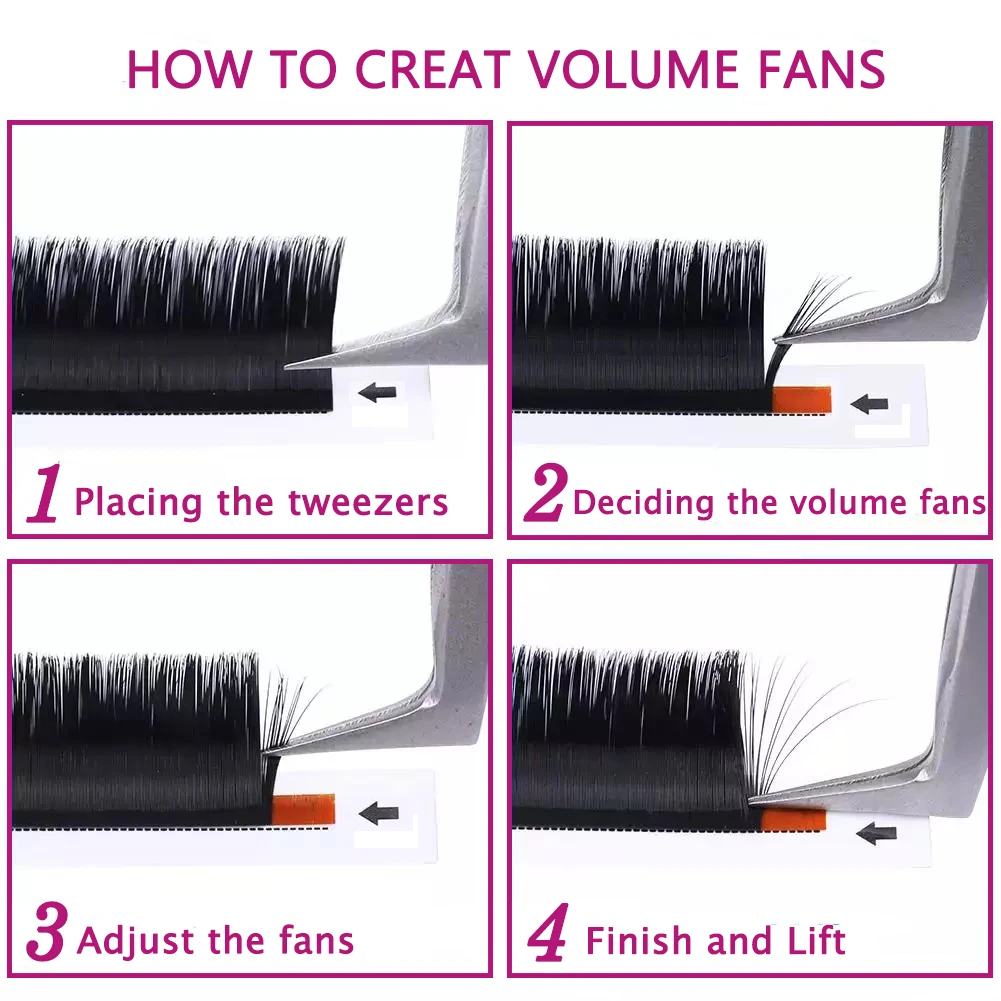 HOW TO CREAT VOLUME FANS

1 Placing the tweezers

2 Deciding the volume fans

3 Adjust the fans

4 Finish and Lift