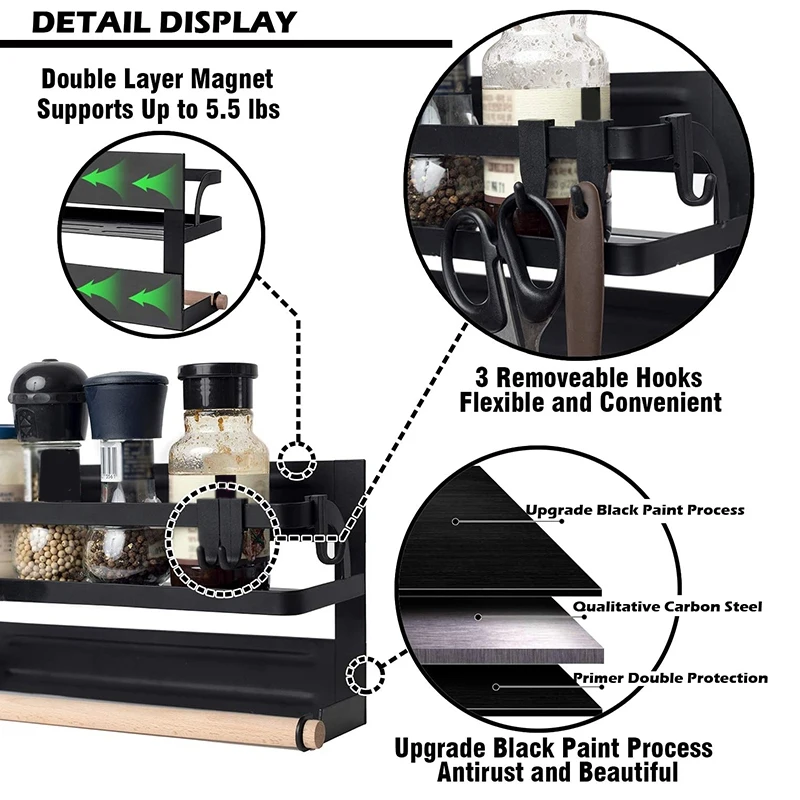 DETAIL DISPLAY

Double Layer Magnet
Supports Up to 5.5 lbs

3 Removeable Hooks
Flexible and Convenient

Upgrade Black Paint Process

Qualitative Carbon Steel

Primer Double Protection

Upgrade Black Paint Process
Antirust and Beautiful