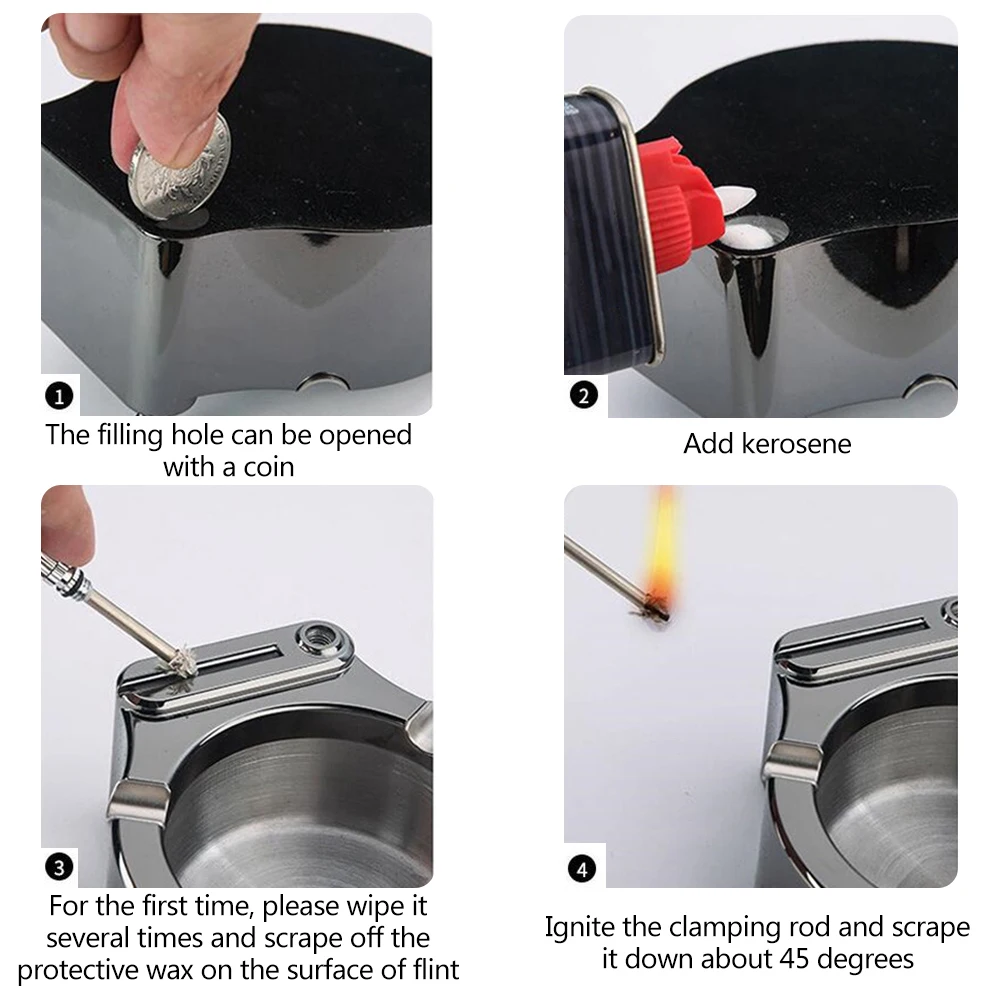 1
The filling hole can be opened with a coin

2
Add kerosene

3
For the first time, please wipe it several times and scrape off the protective wax on the surface of flint

4
Ignite the clamping rod and scrape it down about 45 degrees