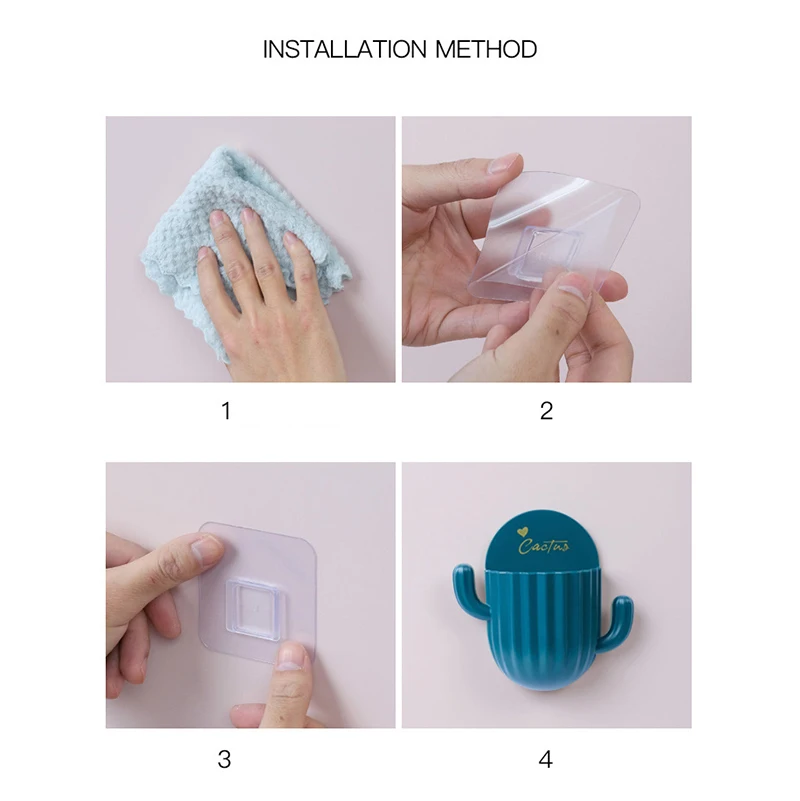 INSTALLATION METHOD

1

2

3

Cactus

4