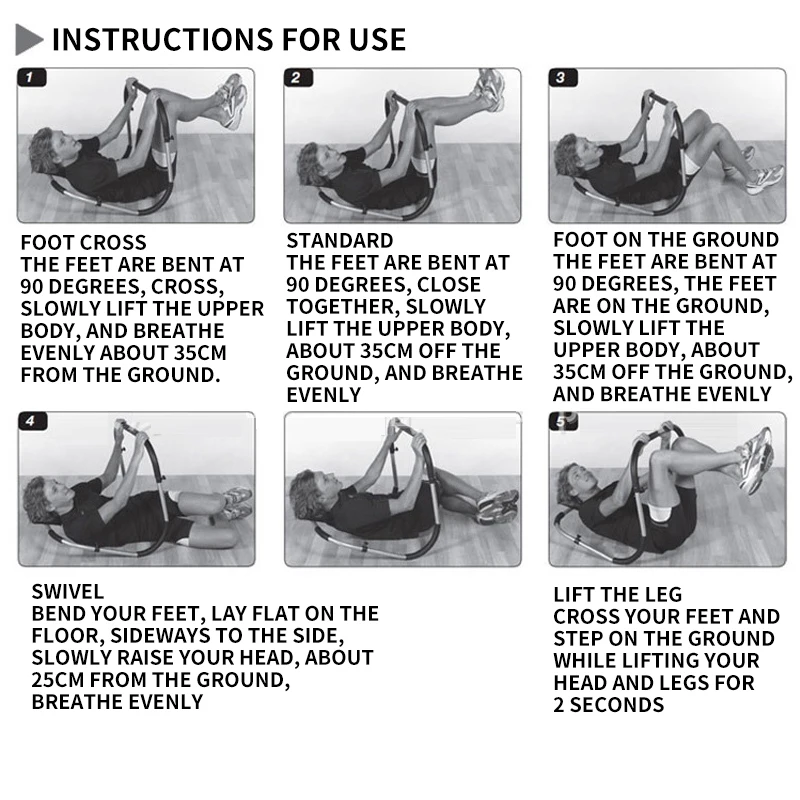 INSTRUCTIONS FOR USE

1

FOOT CROSS
THE FEET ARE BENT AT 90 DEGREES, CROSS, SLOWLY LIFT THE UPPER BODY, AND BREATHE EVENLY ABOUT 35CM FROM THE GROUND.

2

STANDARD
THE FEET ARE BENT AT 90 DEGREES, CLOSE TOGETHER, SLOWLY LIFT THE UPPER BODY, ABOUT 35CM OFF THE GROUND, AND BREATHE EVENLY

3

FOOT ON THE GROUND
THE FEET ARE BENT AT 90 DEGREES, THE FEET ARE ON THE GROUND, SLOWLY LIFT THE UPPER BODY, ABOUT 35CM OFF THE GROUND, AND BREATHE EVENLY

4

SWIVEL
BEND YOUR FEET, LAY FLAT ON THE FLOOR, SIDEWAYS TO THE SIDE, SLOWLY RAISE YOUR HEAD, ABOUT 25CM FROM THE GROUND, BREATHE EVENLY

5

LIFT THE LEG
CROSS YOUR FEET AND STEP ON THE GROUND WHILE LIFTING YOUR HEAD AND LEGS FOR 2 SECONDS