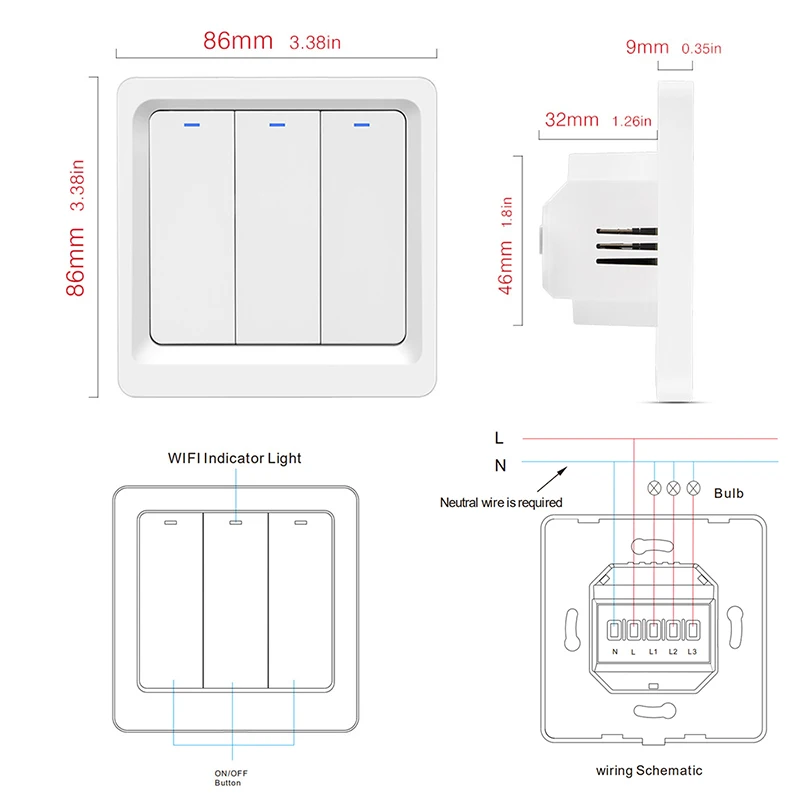 86mm 3.38in

86mm 3.38in

9mm 0.35in

32mm 1.26in

46mm 1.8in

WIFI Indicator Light

ON/OFF Button

L

N

Neutral wire is required

Bulb

N L L1 L2 L3

wiring Schematic